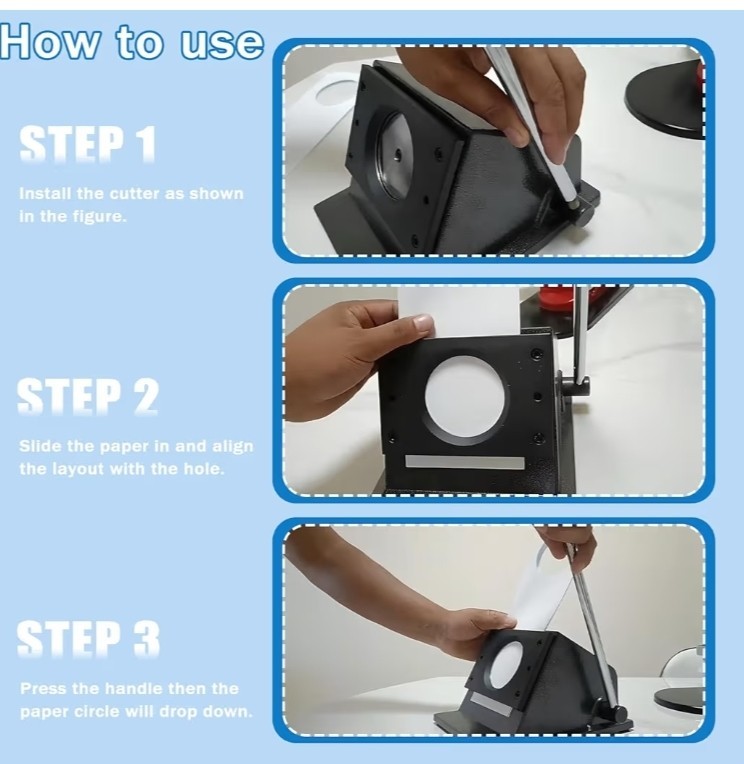 How to use

STEP 1

Install the cutter as shown in the figure.

STEP 2

Slide the paper in and align the layout with the hole.

STEP 3

Press the handle then the paper circle will drop down.