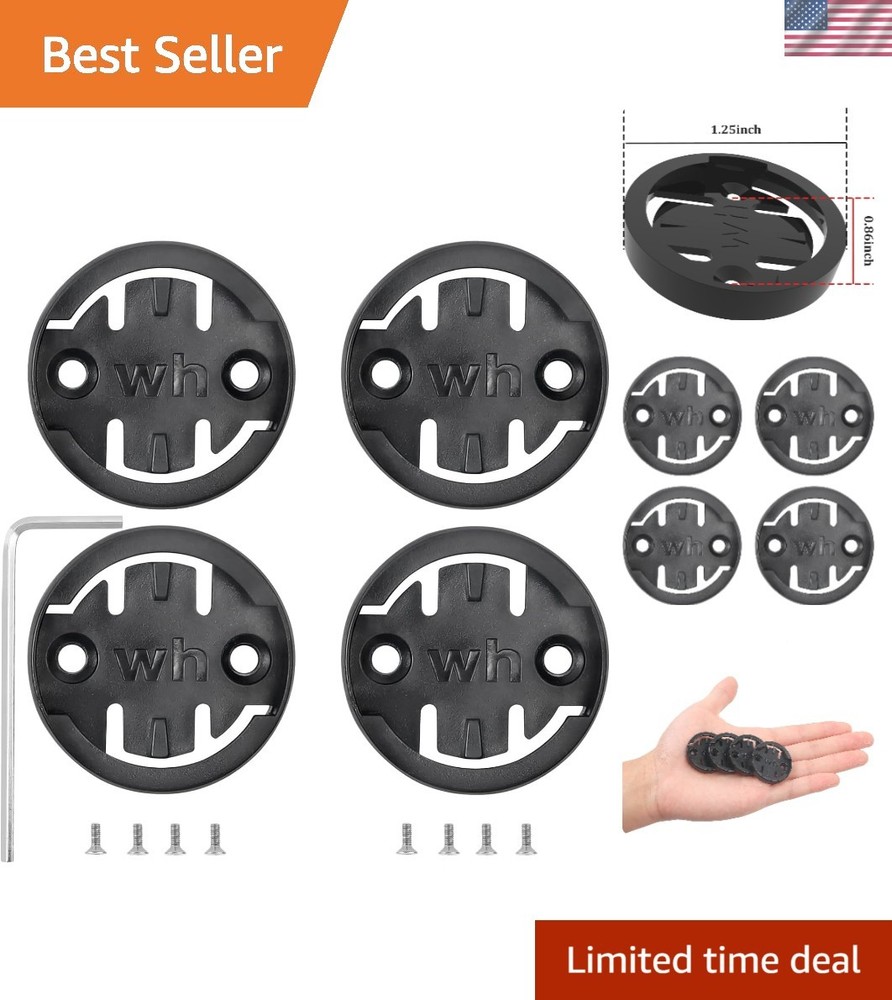 Best Seller

1.25inch

0.86inch

wh

wh

wh

wh

wh

wh

wh

wh

Limited time deal