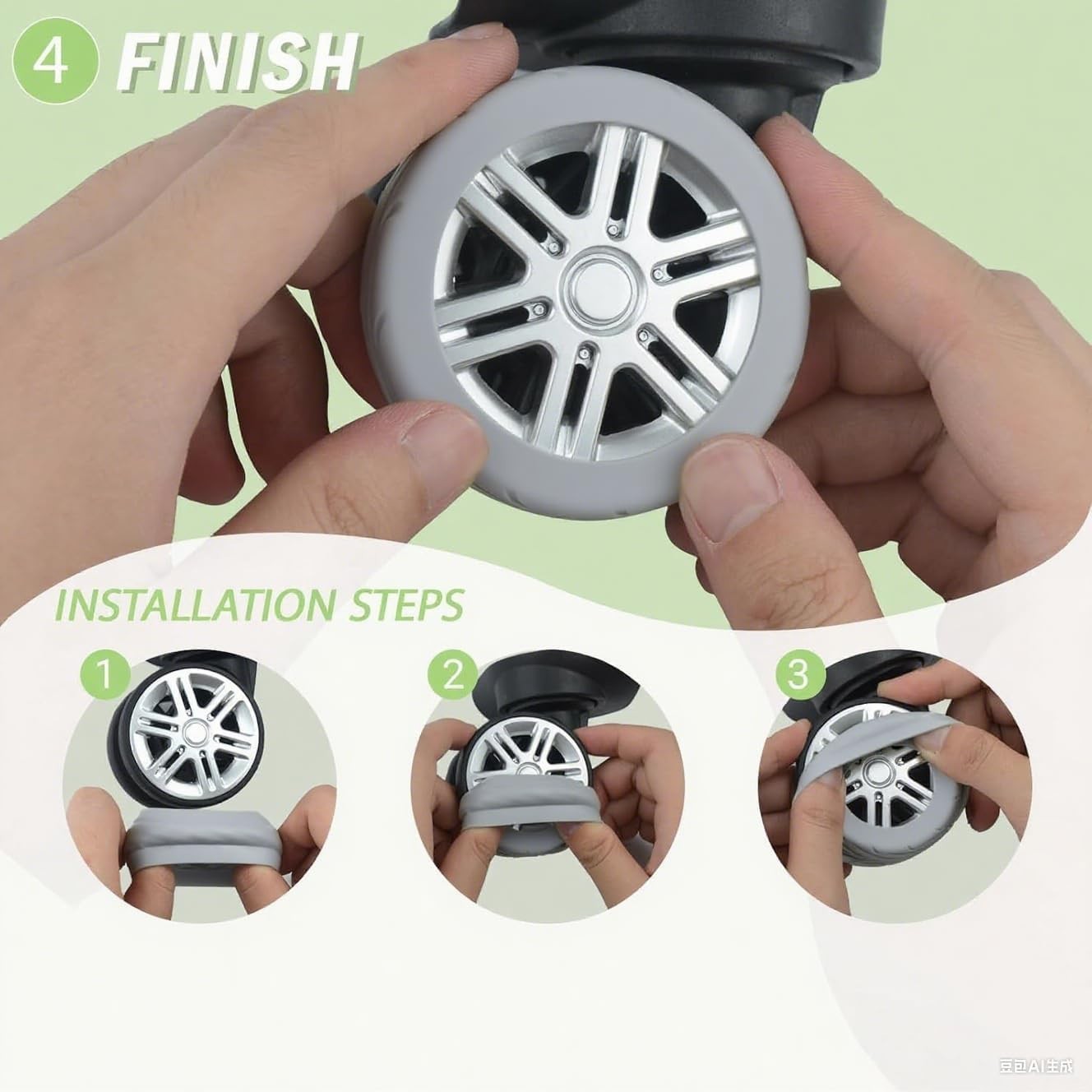 4 FINISH

INSTALLATION STEPS

1

2

3

豆包AI生成