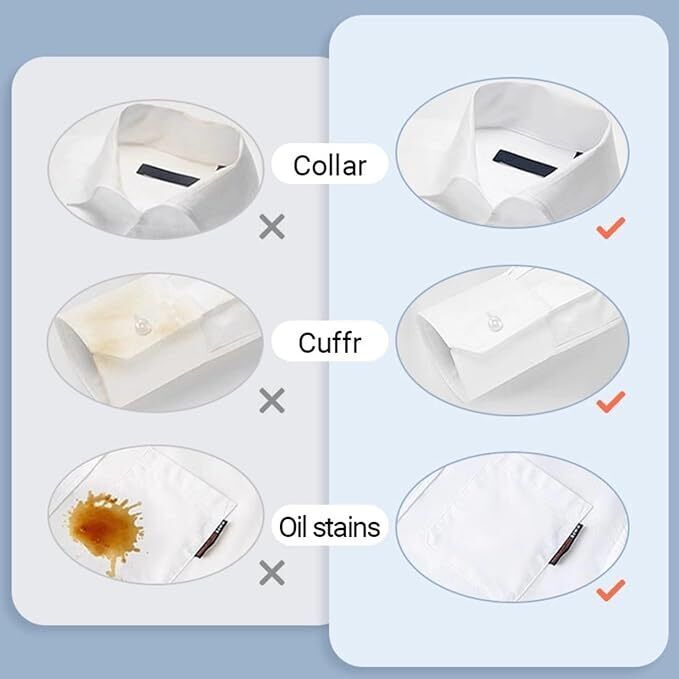 Collar

Cuffr

Oil stains