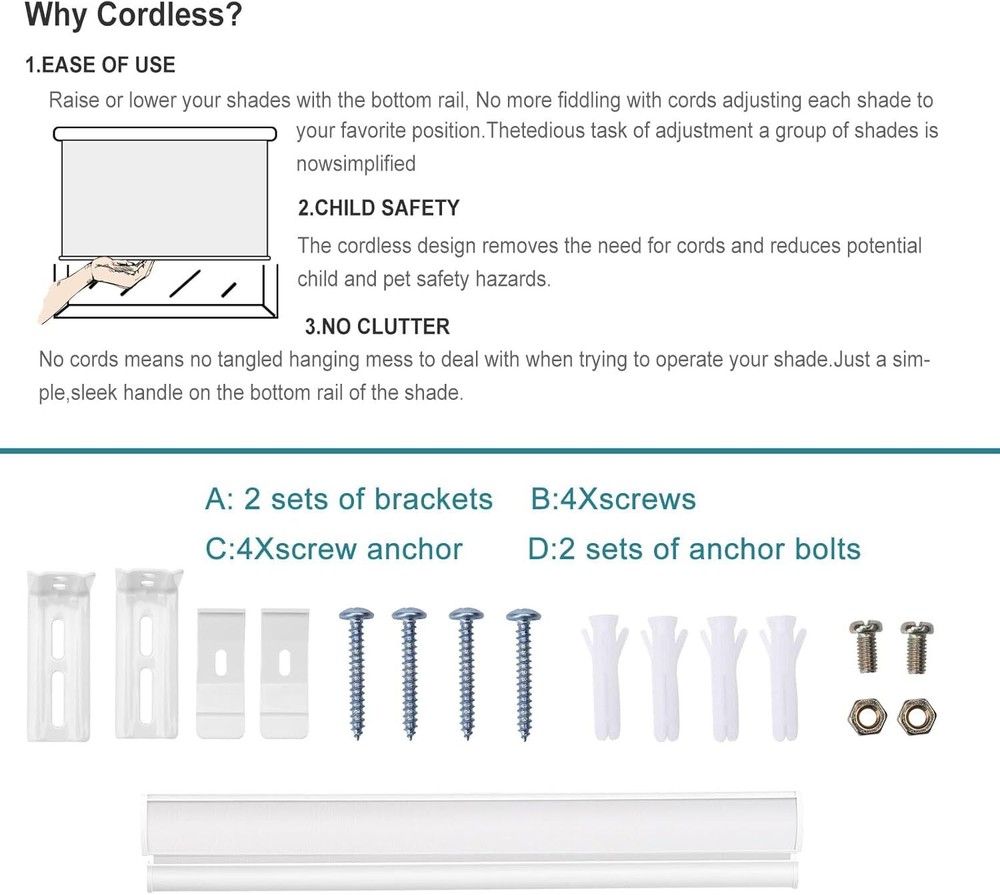 Why Cordless?

1.EASE OF USE

Raise or lower your shades with the bottom rail, No more fiddling with cords adjusting each shade to your favorite position.Thetedious task of adjustment a group of shades is nowsimplified

2.CHILD SAFETY

The cordless design removes the need for cords and reduces potential child and pet safety hazards.

3.NO CLUTTER

No cords means no tangled hanging mess to deal with when trying to operate your shade.Just a simple,sleek handle on the bottom rail of the shade.

A: 2 sets of brackets B:4Xscrews

C:4Xscrew anchor D:2 sets of anchor bolts