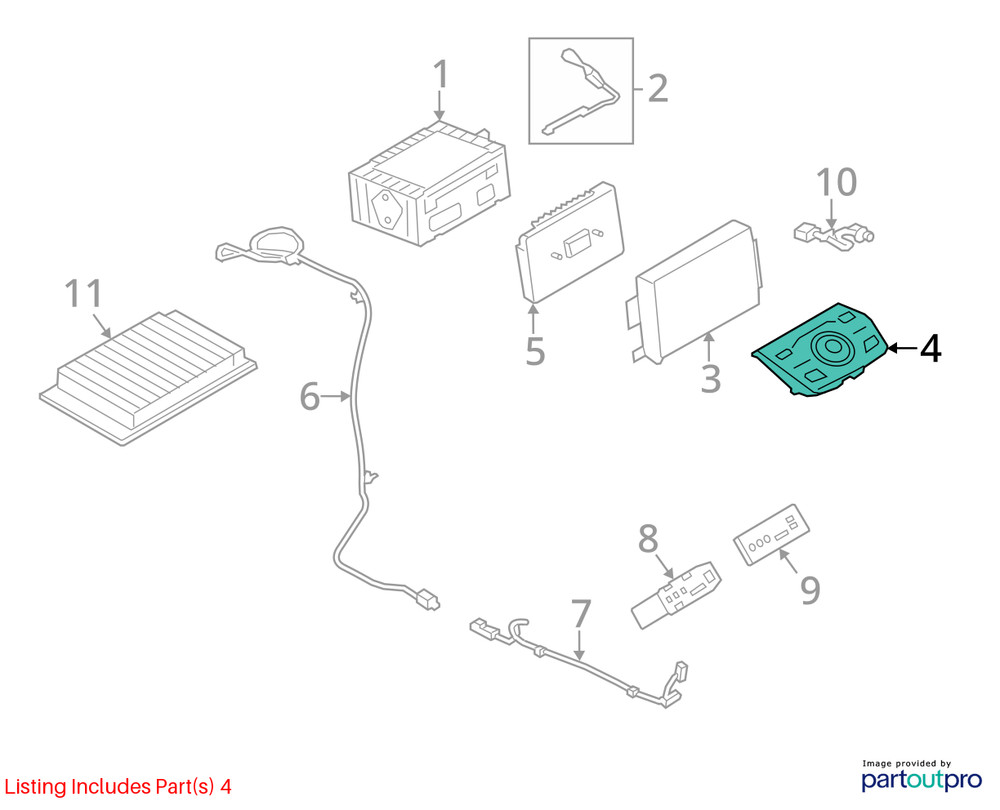 1
2
10
11
5
3
4
6
8
9
7
Listing Includes Part(s) 4
Image provided by
partoutpro