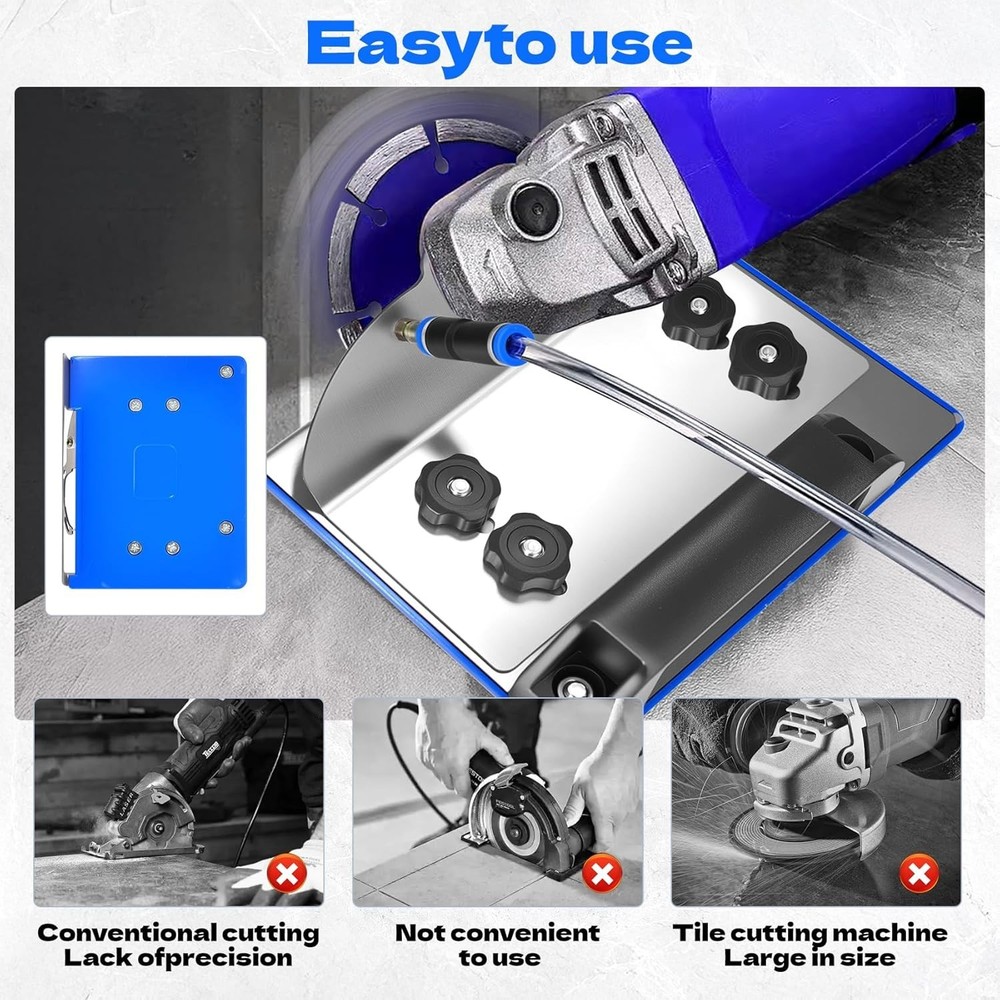 Easyto use

Conventional cutting
Lack ofprecision

Not convenient
to use

Tile cutting machine
Large in size