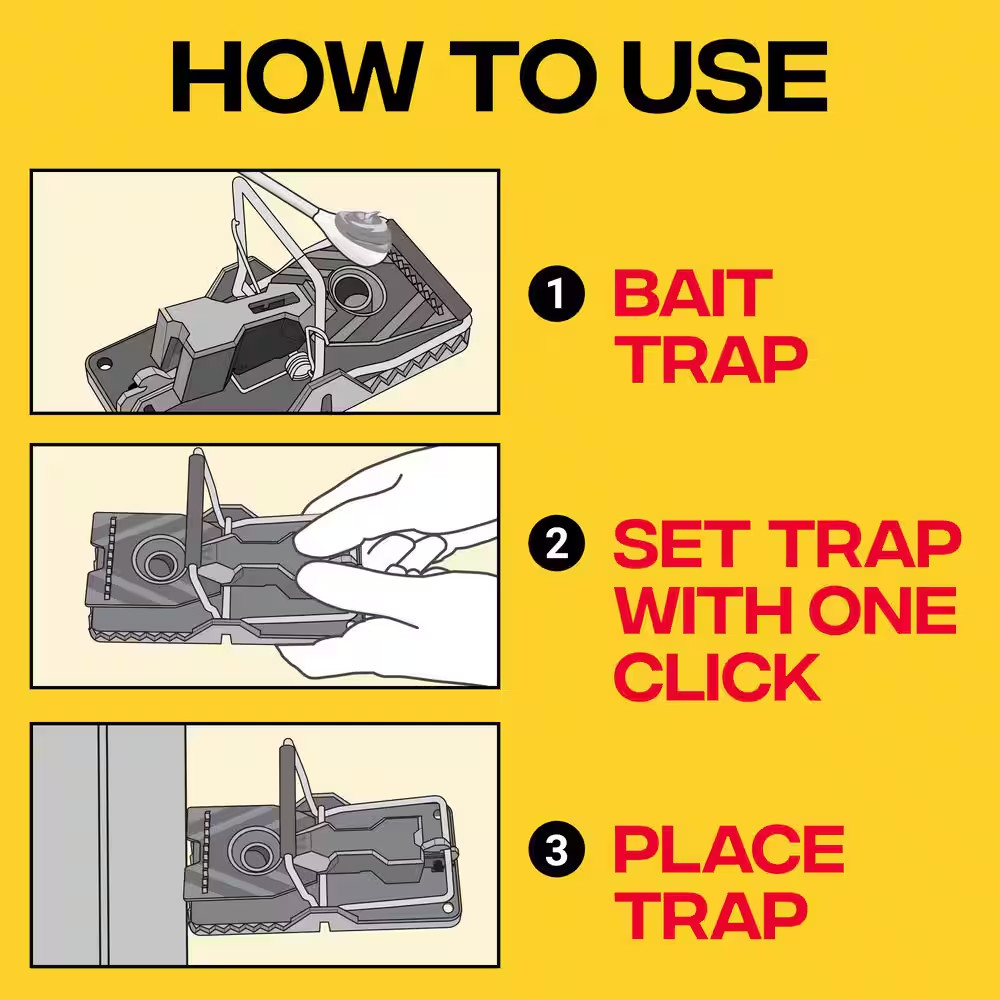 HOW TO USE

1 BAIT TRAP

2 SET TRAP WITH ONE CLICK

3 PLACE TRAP