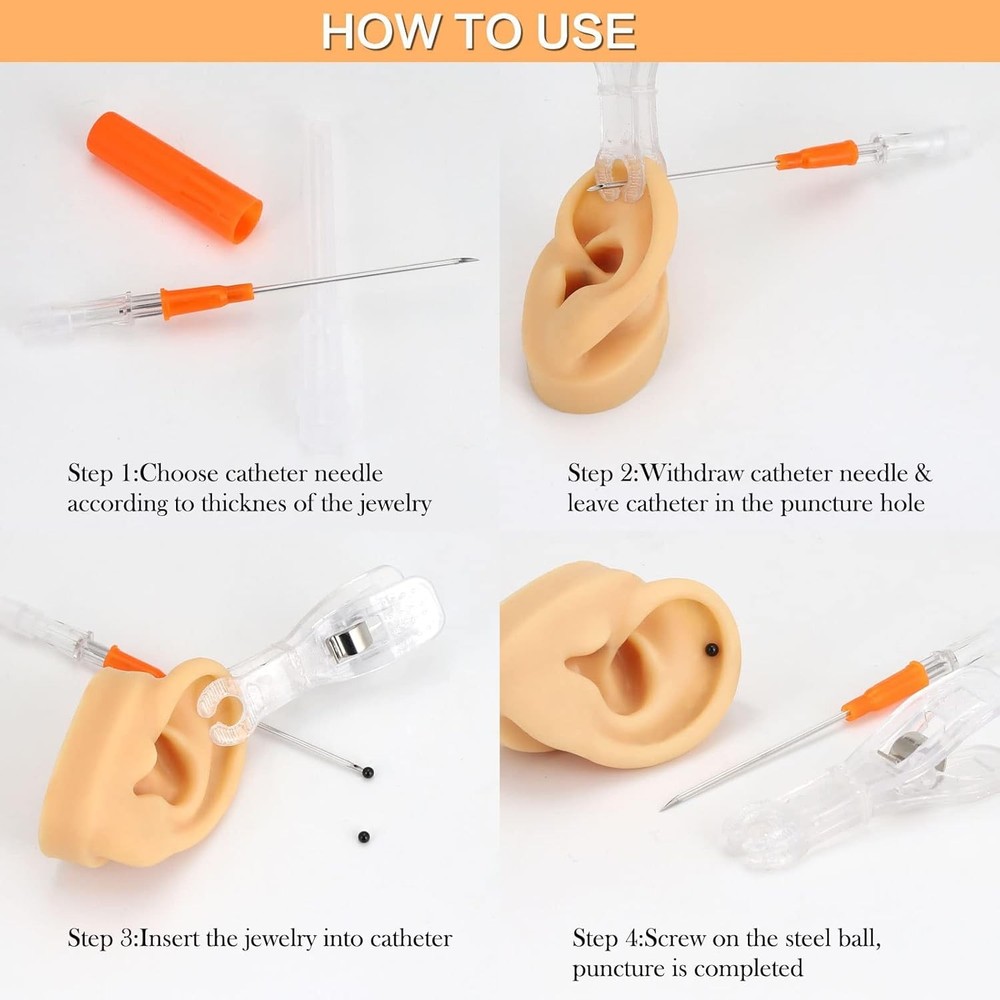 HOW TO USE

Step 1:Choose catheter needle according to thicknes of the jewelry

Step 2:Withdraw catheter needle & leave catheter in the puncture hole

Step 3:Insert the jewelry into catheter

Step 4:Screw on the steel ball, puncture is completed