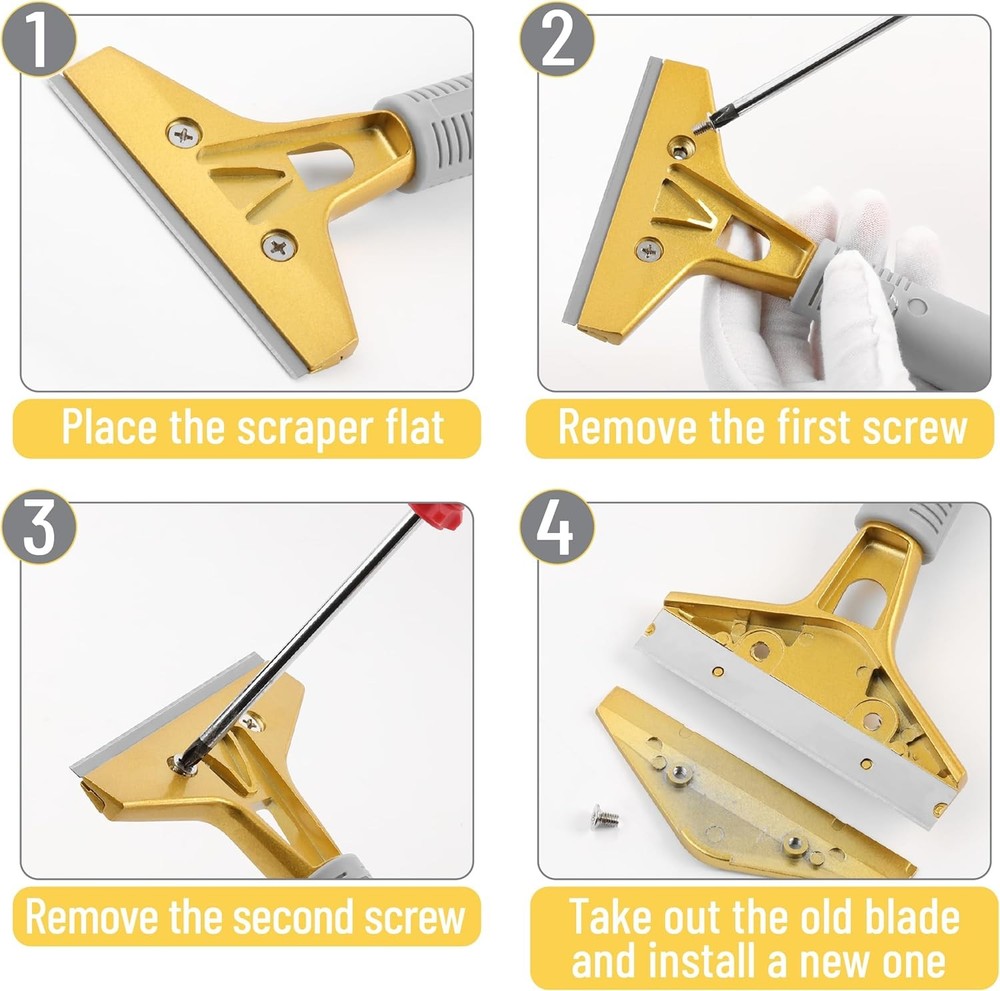 1

Place the scraper flat

2

Remove the first screw

3

Remove the second screw

4

Take out the old blade and install a new one