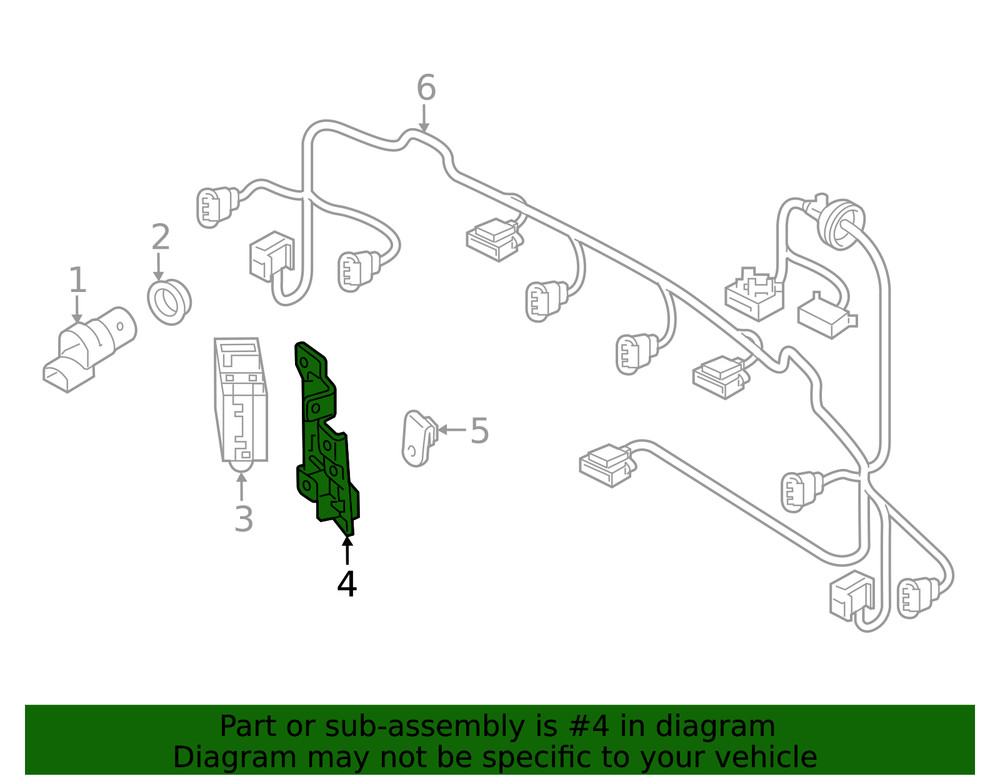 6
2
1
5
3
4

Part or sub-assembly is #4 in diagram
Diagram may not be specific to your vehicle