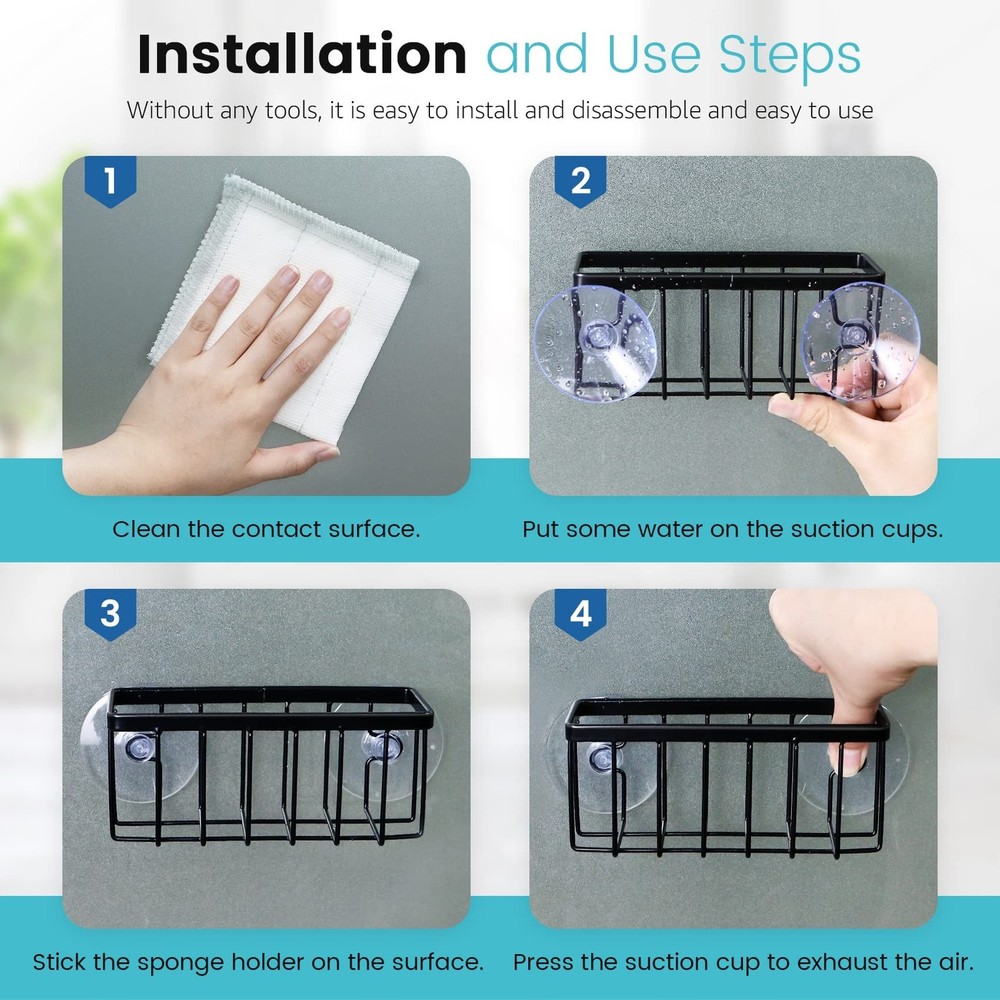 Installation and Use Steps

Without any tools, it is easy to install and disassemble and easy to use

1

Clean the contact surface.

2

Put some water on the suction cups.

3

Stick the sponge holder on the surface.

4

Press the suction cup to exhaust the air.