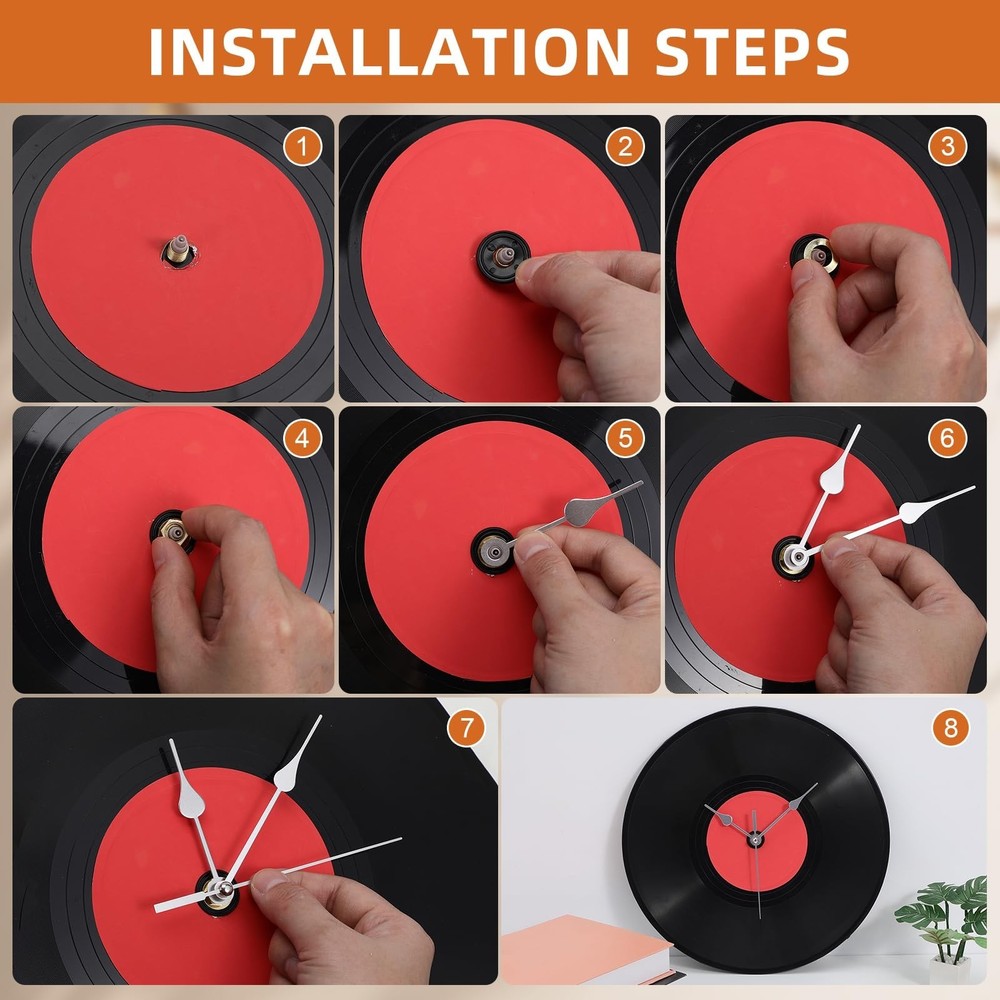 INSTALLATION STEPS

1

2

3

4

5

6

7

8