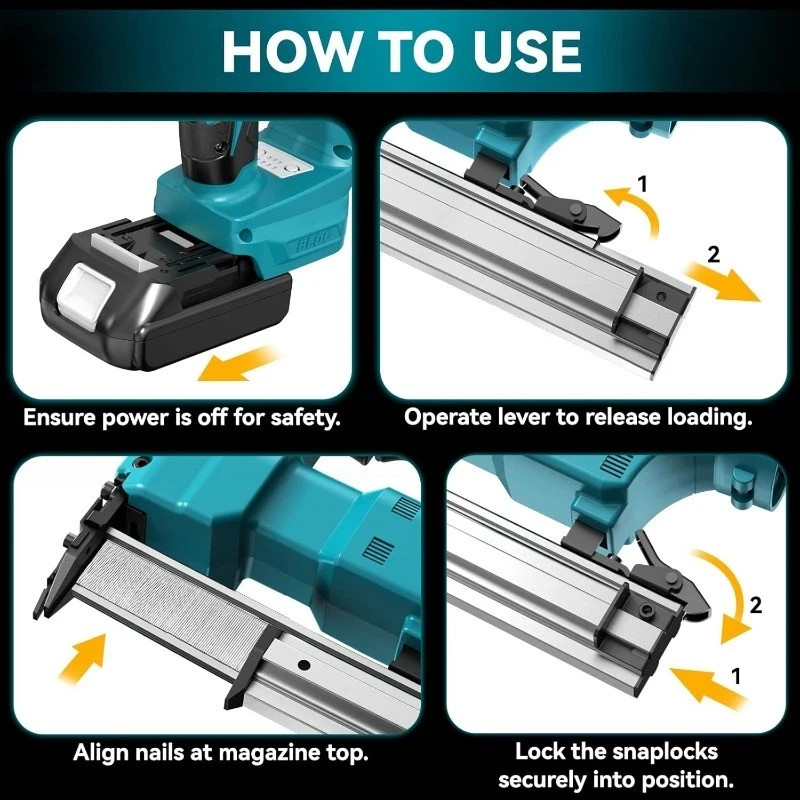 HOW TO USE

BLDC

Ensure power is off for safety.

1

2

Operate lever to release loading.

Align nails at magazine top.

2

1

Lock the snaplocks securely into position.