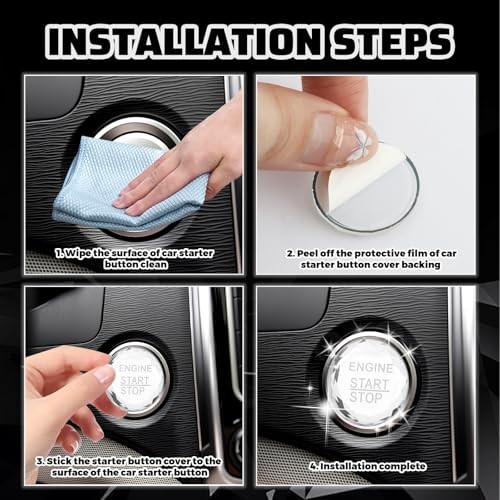 INSTALLATION STEPS

1. Wipe the surface of car starter button clean

2. Peel off the protective film of car starter button cover backing

ENGINE
START
STOP

3. Stick the starter button cover to the surface of the car starter button

ENGINE
START
STOP

4. Installation complete