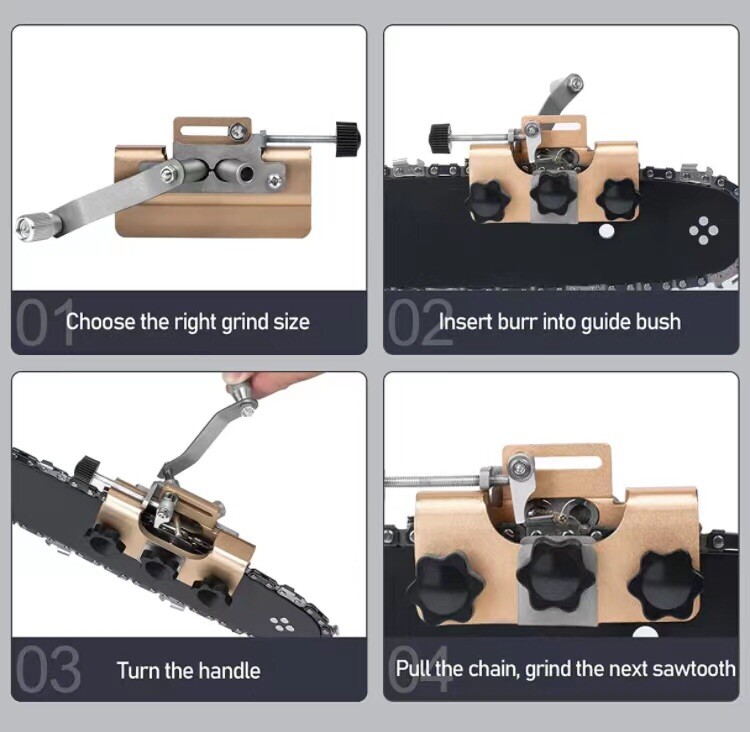 01 Choose the right grind size

02 Insert burr into guide bush

03 Turn the handle

04 Pull the chain, grind the next sawtooth