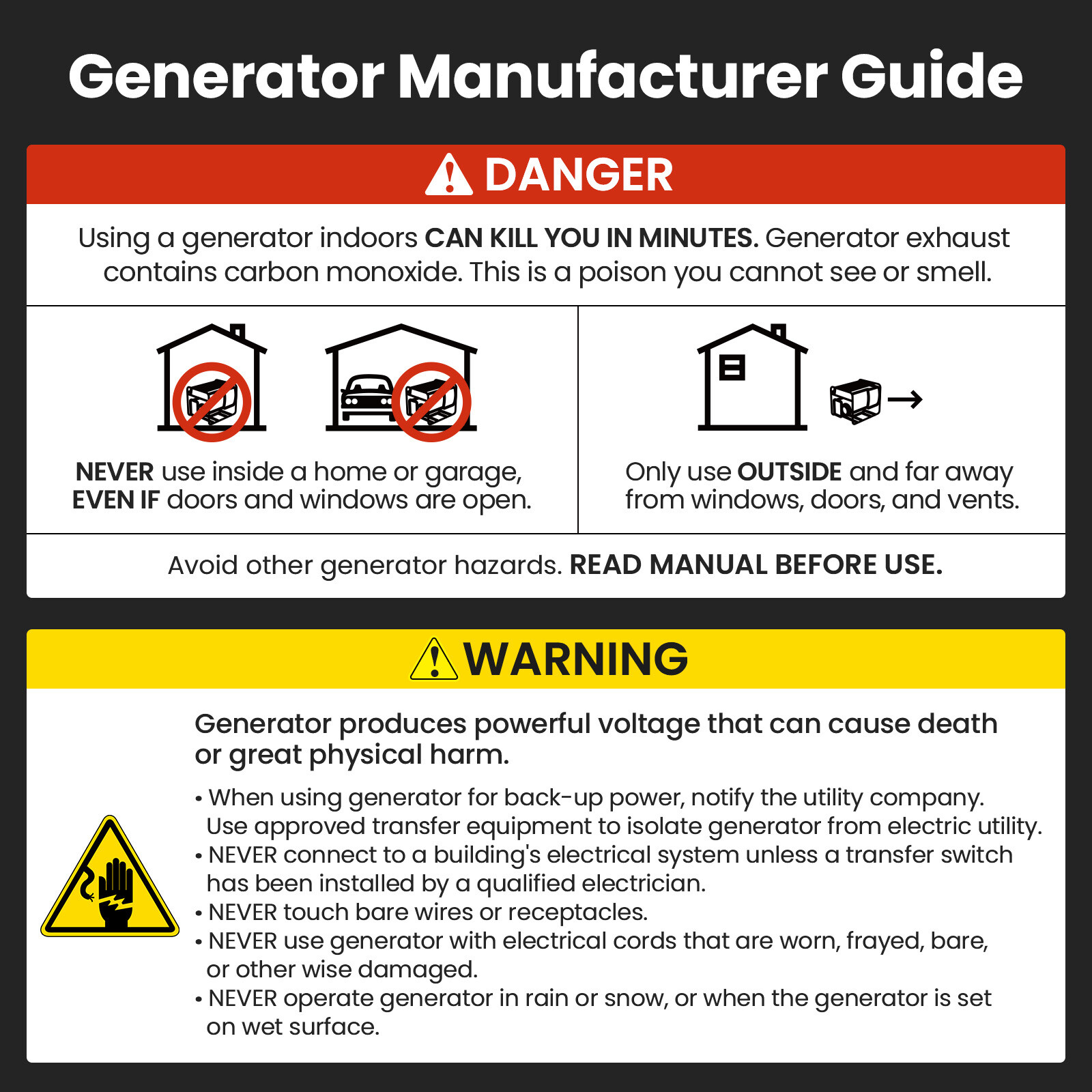 Generator Manufacturer Guide

DANGER

Using a generator indoors CAN KILL YOU IN MINUTES. Generator exhaust contains carbon monoxide. This is a poison you cannot see or smell.

NEVER use inside a home or garage, EVEN IF doors and windows are open.

Only use OUTSIDE and far away from windows, doors, and vents.

Avoid other generator hazards. READ MANUAL BEFORE USE.

WARNING

Generator produces powerful voltage that can cause death or great physical harm.

• When using generator for back-up power, notify the utility company. Use approved transfer equipment to isolate generator from electric utility.
• NEVER connect to a building's electrical system unless a transfer switch has been installed by a qualified electrician.
• NEVER touch bare wires or receptacles.
• NEVER use generator with electrical cords that are worn, frayed, bare, or other wise damaged.
• NEVER operate generator in rain or snow, or when the generator is set on wet surface.