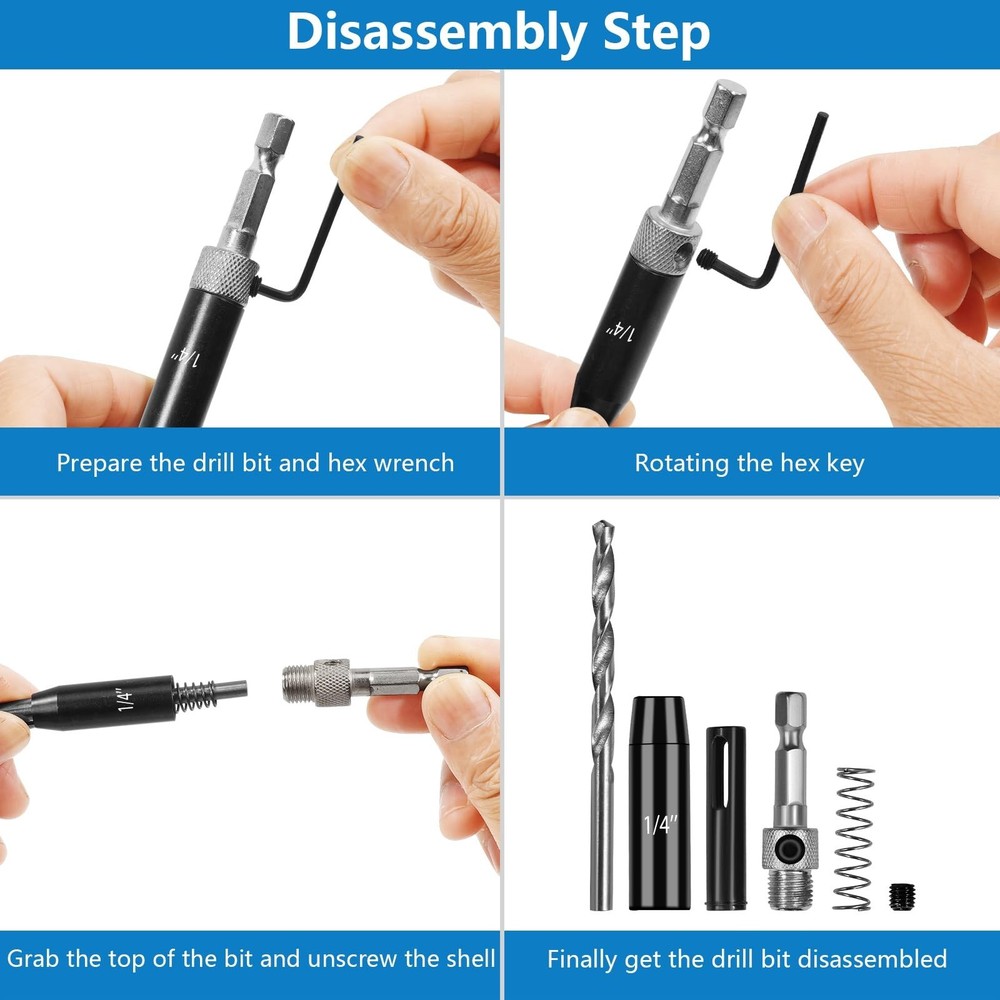 Disassembly Step

1/4"

Prepare the drill bit and hex wrench

1/4"

Rotating the hex key

1/4"

Grab the top of the bit and unscrew the shell

1/4"

Finally get the drill bit disassembled