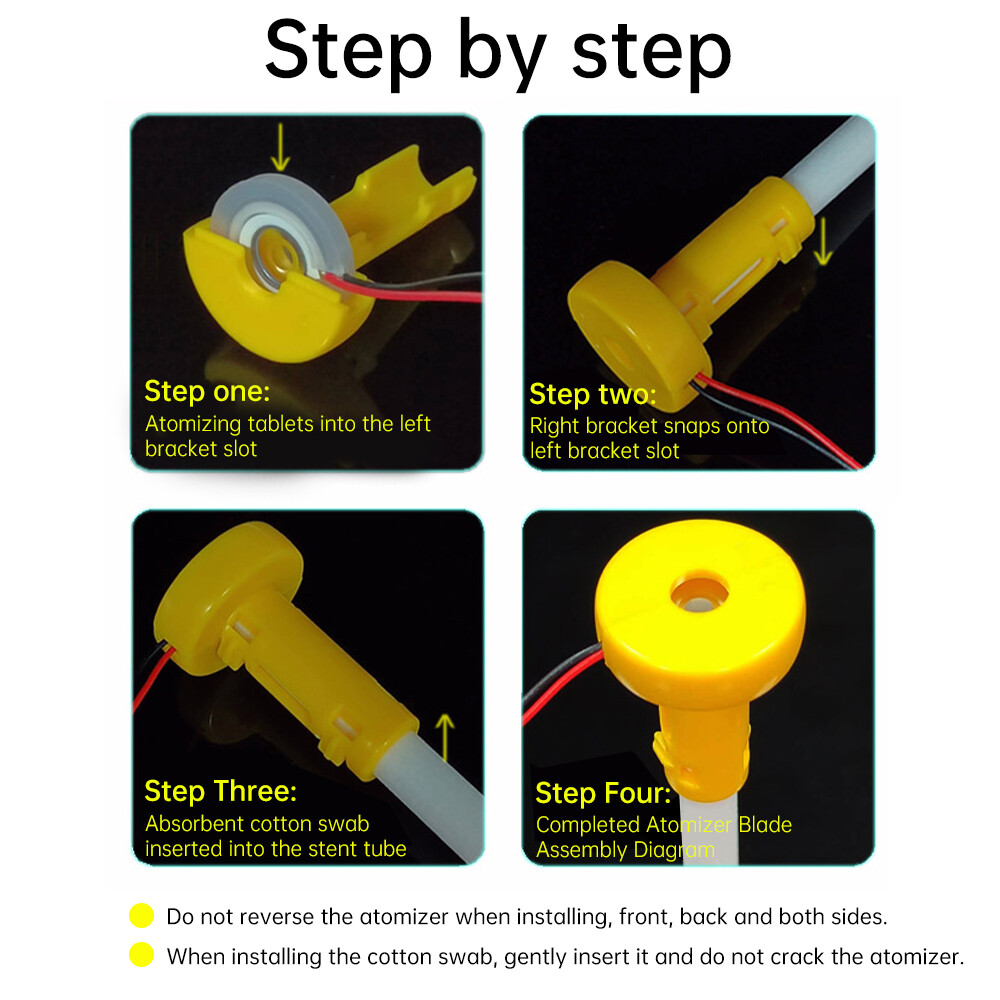 Step by step

Step one:
Atomizing tablets into the left bracket slot

Step two:
Right bracket snaps onto left bracket slot

Step Three:
Absorbent cotton swab inserted into the stent tube

Step Four:
Completed Atomizer Blade Assembly Diagram

Do not reverse the atomizer when installing, front, back and both sides.

When installing the cotton swab, gently insert it and do not crack the atomizer.