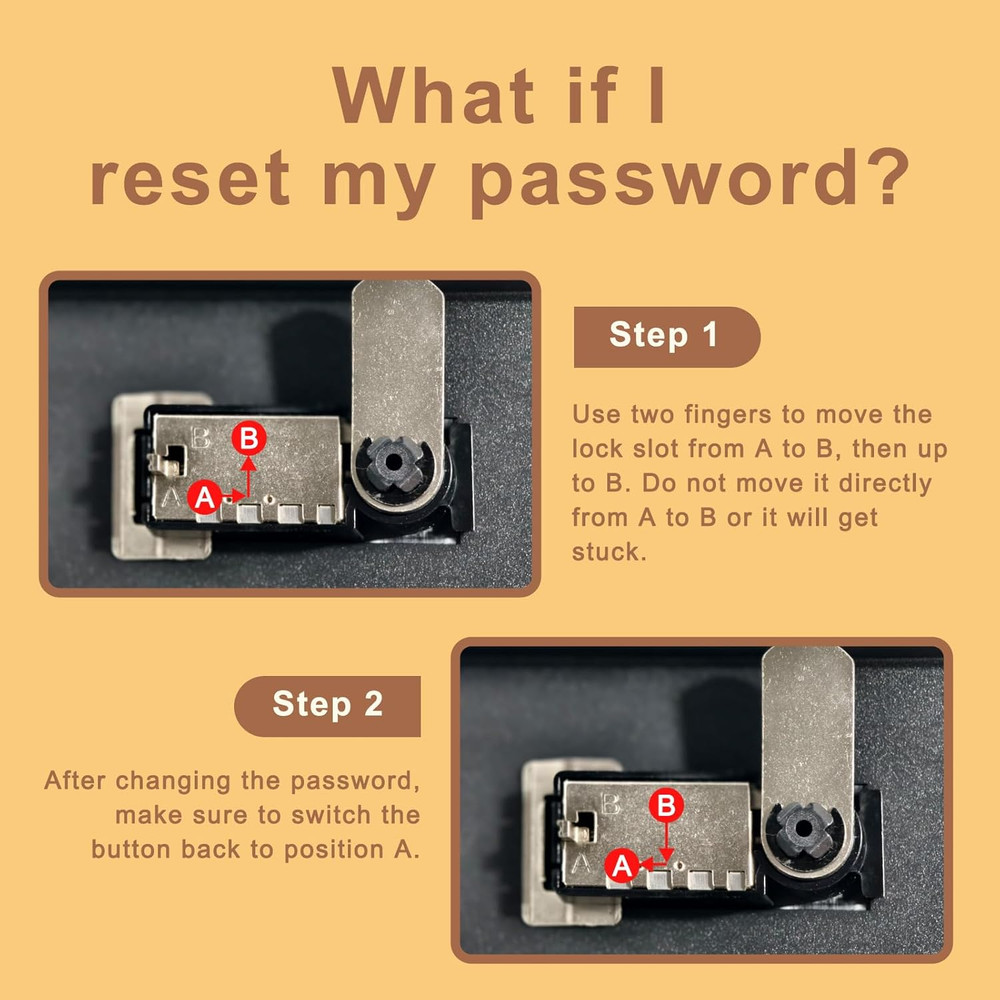 What if I reset my password?

B
A
B
A

Step 1

Use two fingers to move the lock slot from A to B, then up to B. Do not move it directly from A to B or it will get stuck.

Step 2

After changing the password, make sure to switch the button back to position A.

B
A
B
A