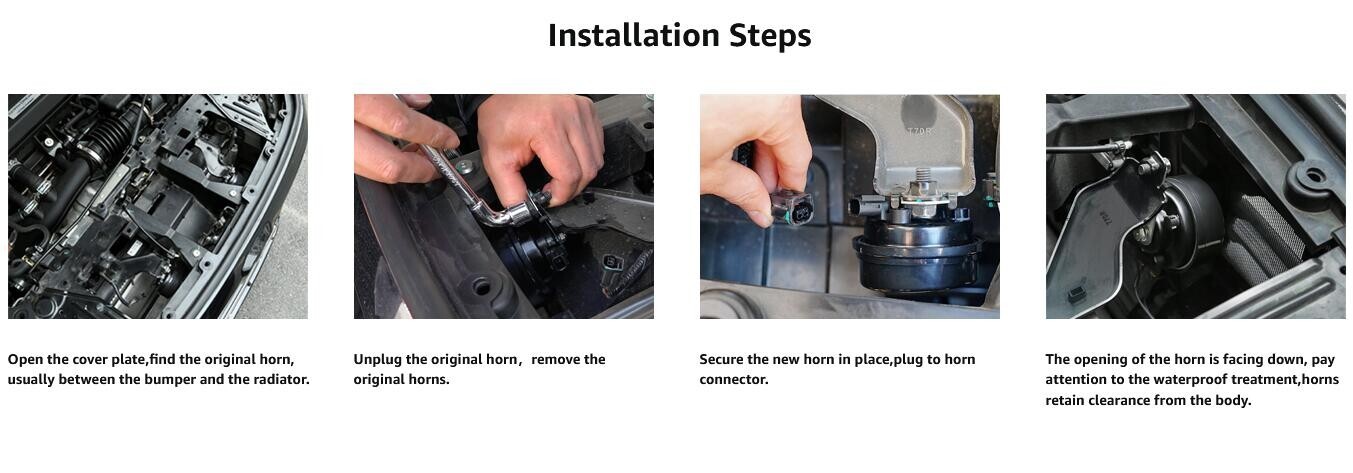 Installation Steps

Open the cover plate,find the original horn, usually between the bumper and the radiator.

Unplug the original horn， remove the original horns.

Secure the new horn in place,plug to horn connector.

The opening of the horn is facing down, pay attention to the waterproof treatment,horns retain clearance from the body.