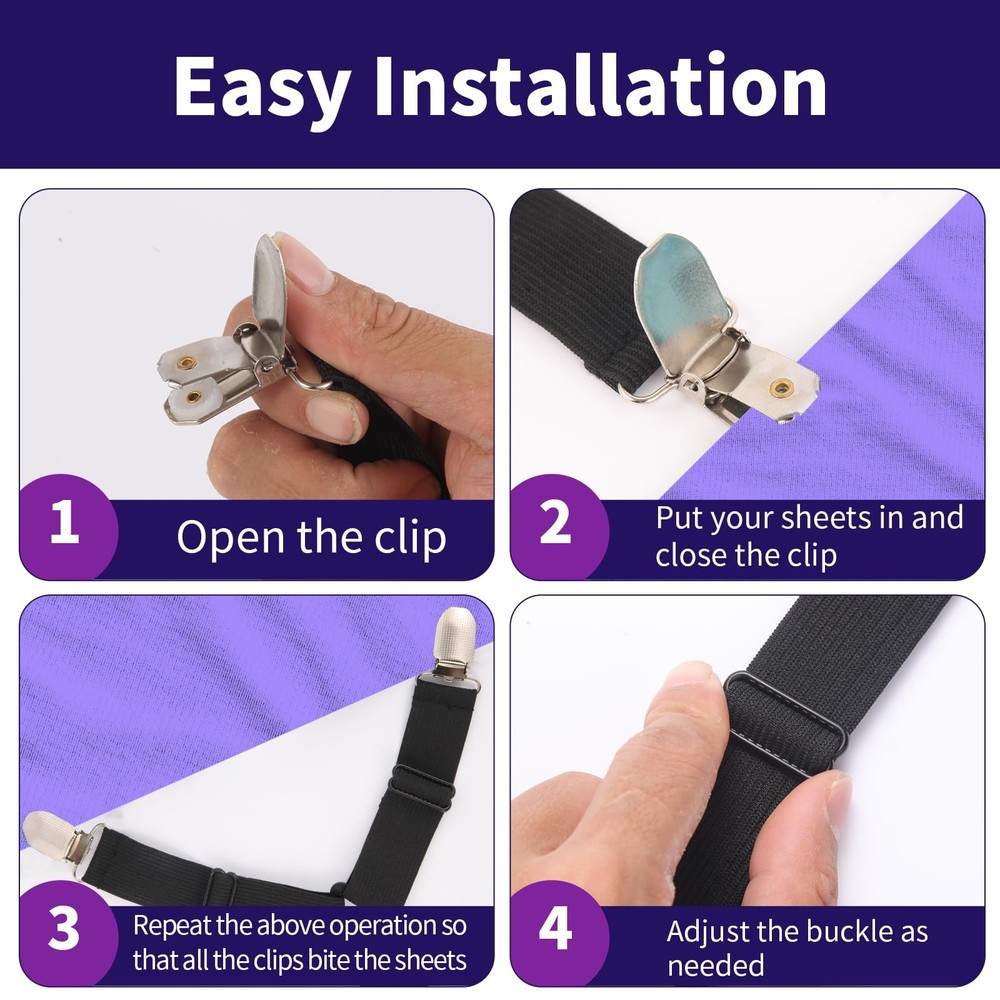 Easy Installation

1 Open the clip

2 Put your sheets in and close the clip

3 Repeat the above operation so that all the clips bite the sheets

4 Adjust the buckle as needed