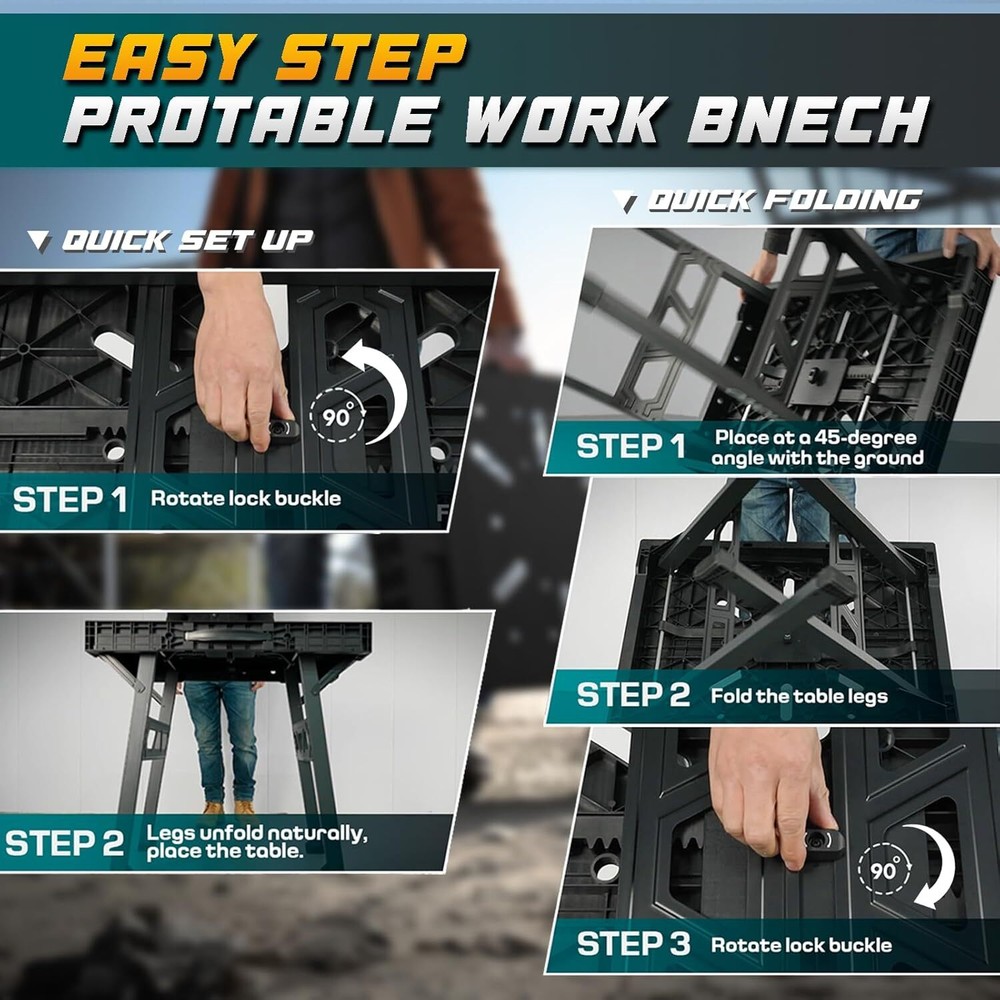 EASY STEP
PROTABLE WORK BNECH

▼ QUICK SET UP

90°

STEP 1 Rotate lock buckle

STEP 2 Legs unfold naturally, place the table.

▼ QUICK FOLDING

STEP 1 Place at a 45-degree angle with the ground

STEP 2 Fold the table legs

90°

STEP 3 Rotate lock buckle