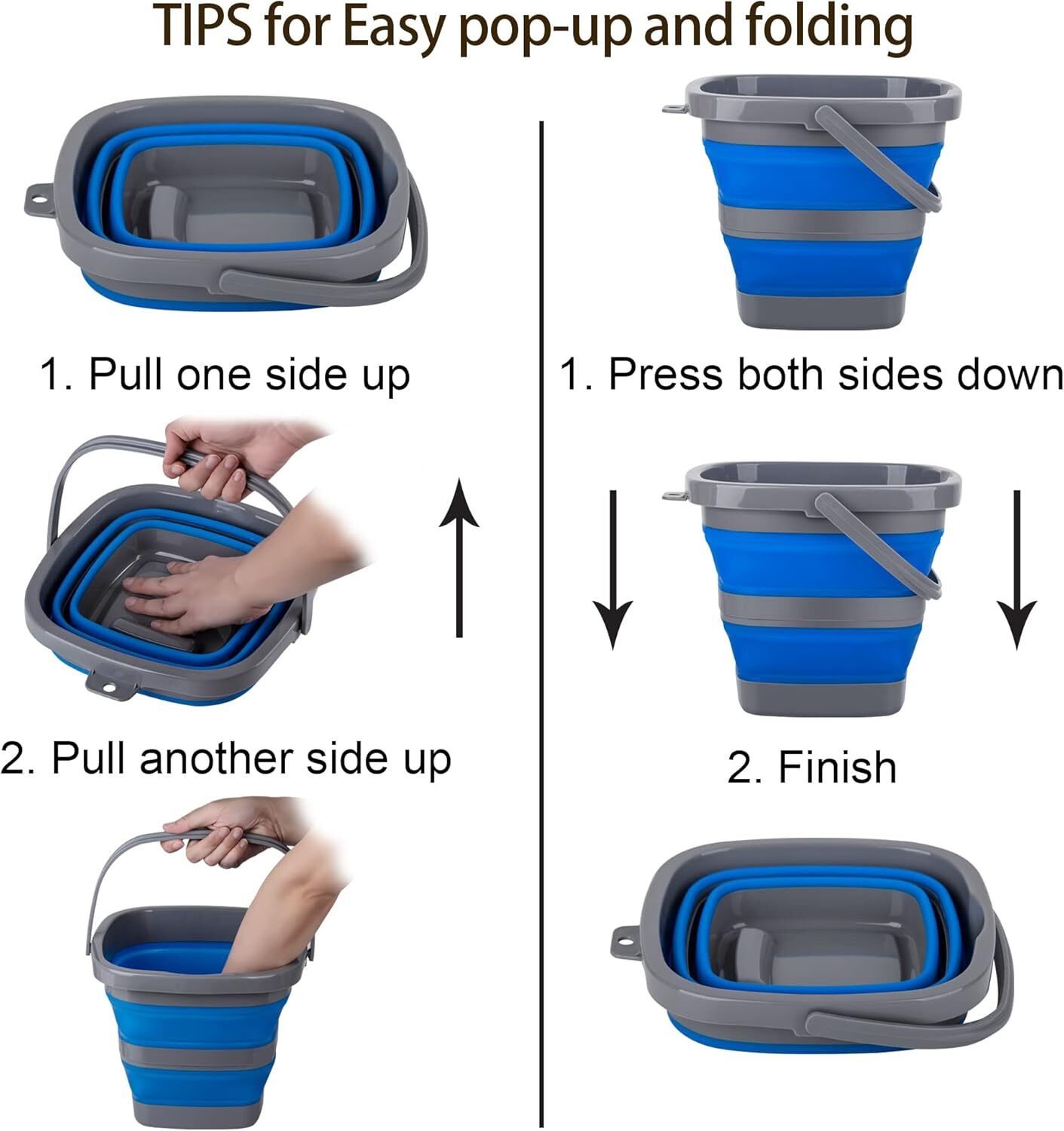 TIPS for Easy pop-up and folding

1. Pull one side up

2. Pull another side up

1. Press both sides down

2. Finish