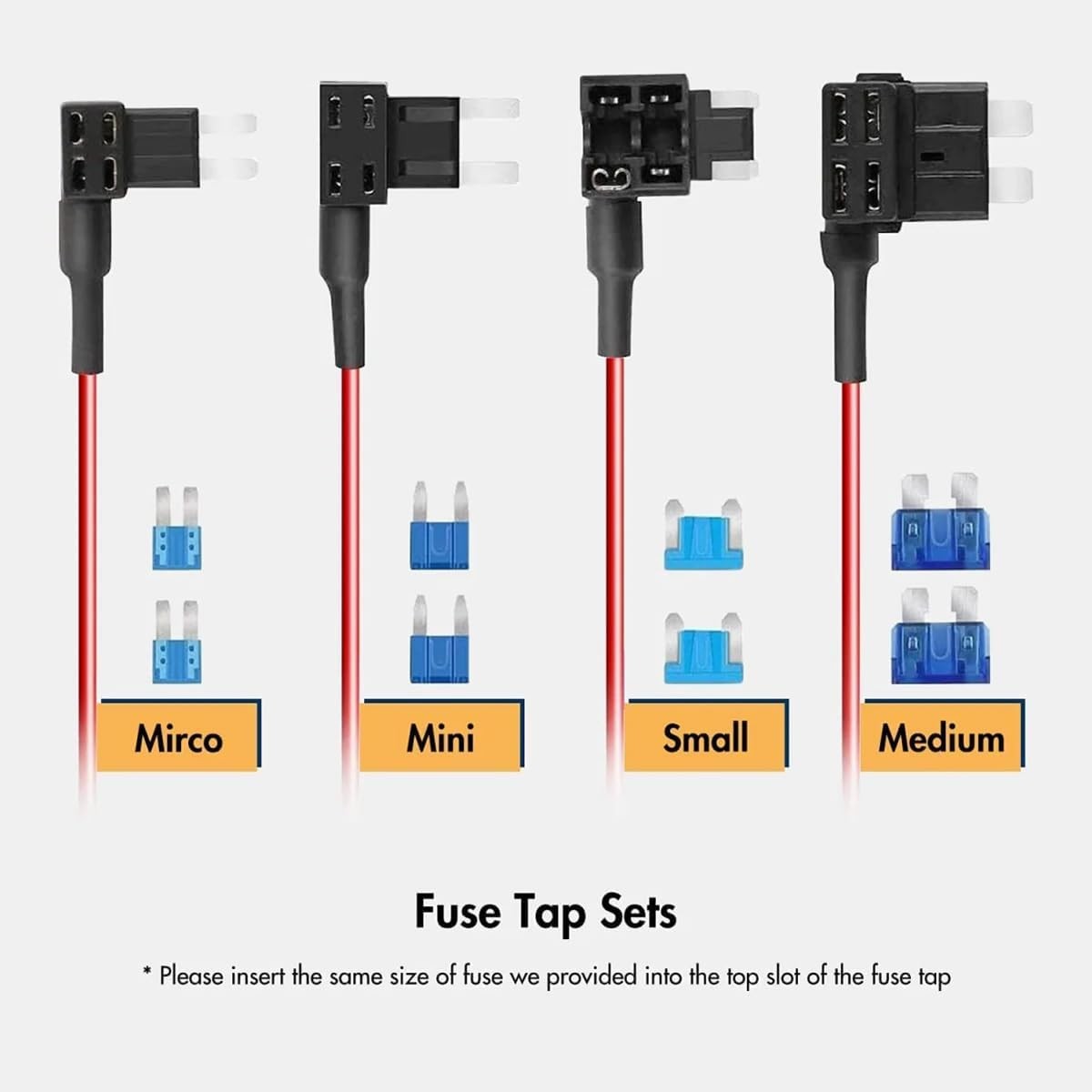 Mirco

Mini

Small

Medium

Fuse Tap Sets

* Please insert the same size of fuse we provided into the top slot of the fuse tap