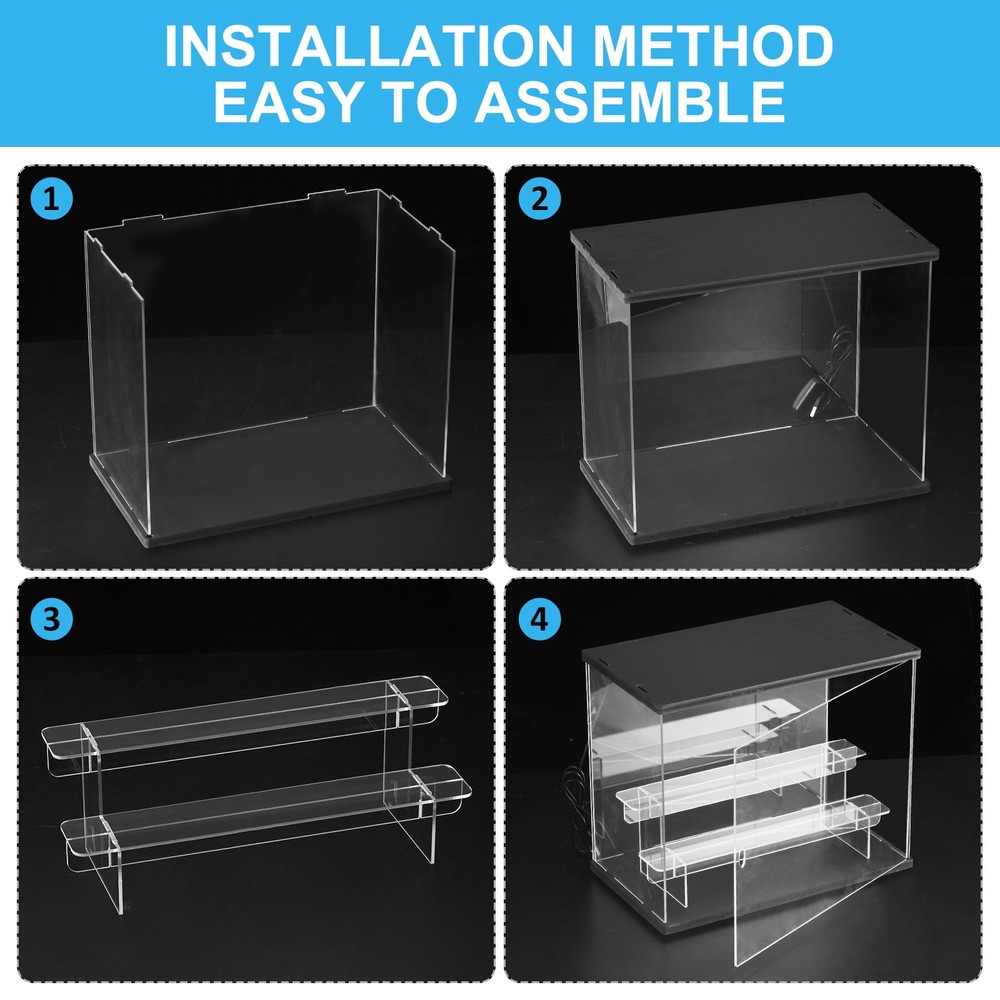 INSTALLATION METHOD
EASY TO ASSEMBLE

1

2

3

4