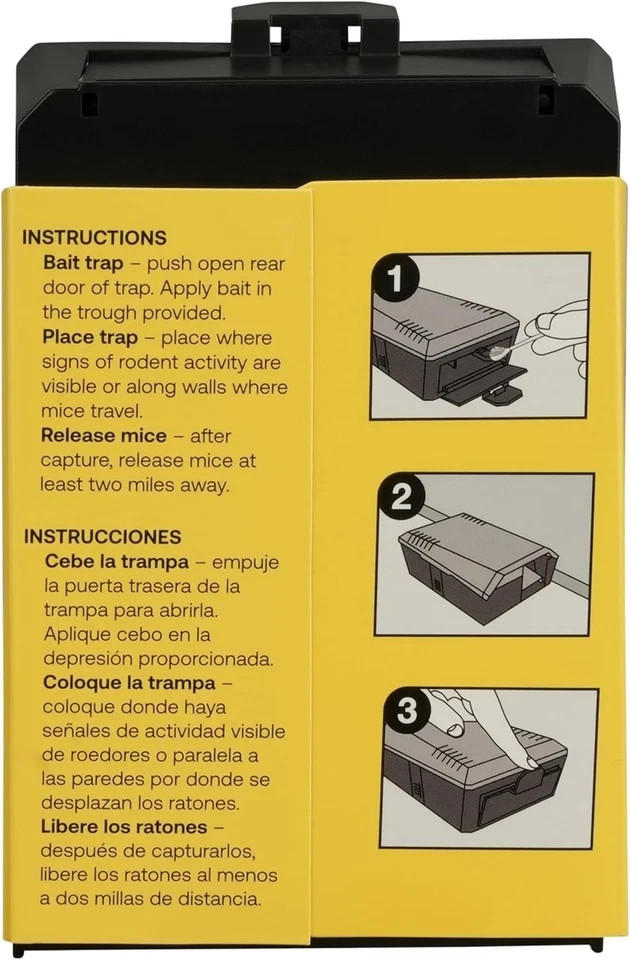 INSTRUCTIONS
Bait trap – push open rear door of trap. Apply bait in the trough provided.
Place trap – place where signs of rodent activity are visible or along walls where mice travel.
Release mice – after capture, release mice at least two miles away.

INSTRUCCIONES
Cebe la trampa – empuje la puerta trasera de la trampa para abrirla. Aplique cebo en la depresión proporcionada.
Coloque la trampa – coloque donde haya señales de actividad visible de roedores o paralela a las paredes por donde se desplazan los ratones.
Libere los ratones – después de capturarlos, libere los ratones al menos a dos millas de distancia.

1

2

3