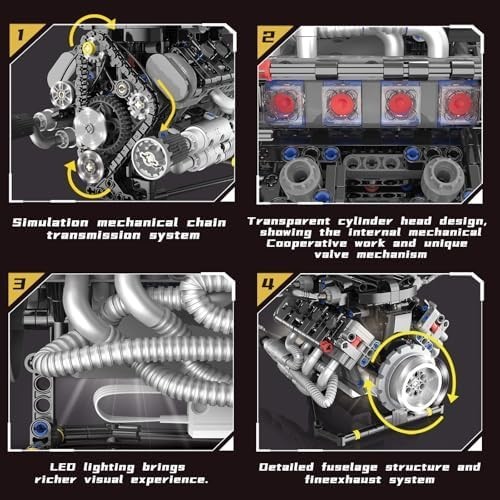 1

Simulation mechanical chain transmission system

2

Transparent cylinder head design, showing the internal mechanical Cooperative work and unique valve mechanism

3

LED lighting brings richer visual experience.

4

Detailed fuselage structure and fineexhaust system