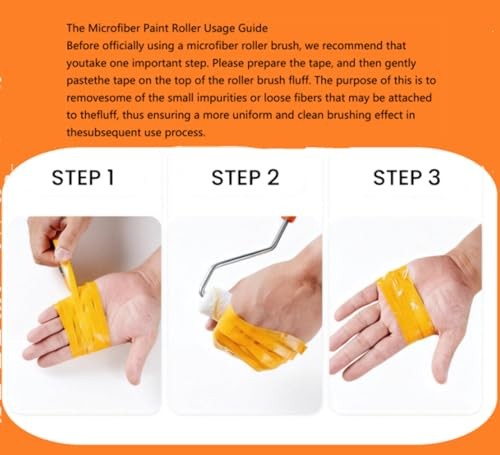 The Microfiber Paint Roller Usage Guide
Before officially using a microfiber roller brush, we recommend that youtake one important step. Please prepare the tape, and then gently pastethe tape on the top of the roller brush fluff. The purpose of this is to removesome of the small impurities or loose fibers that may be attached to thefluff, thus ensuring a more uniform and clean brushing effect in thesubsequent use process.

STEP 1

STEP 2

STEP 3