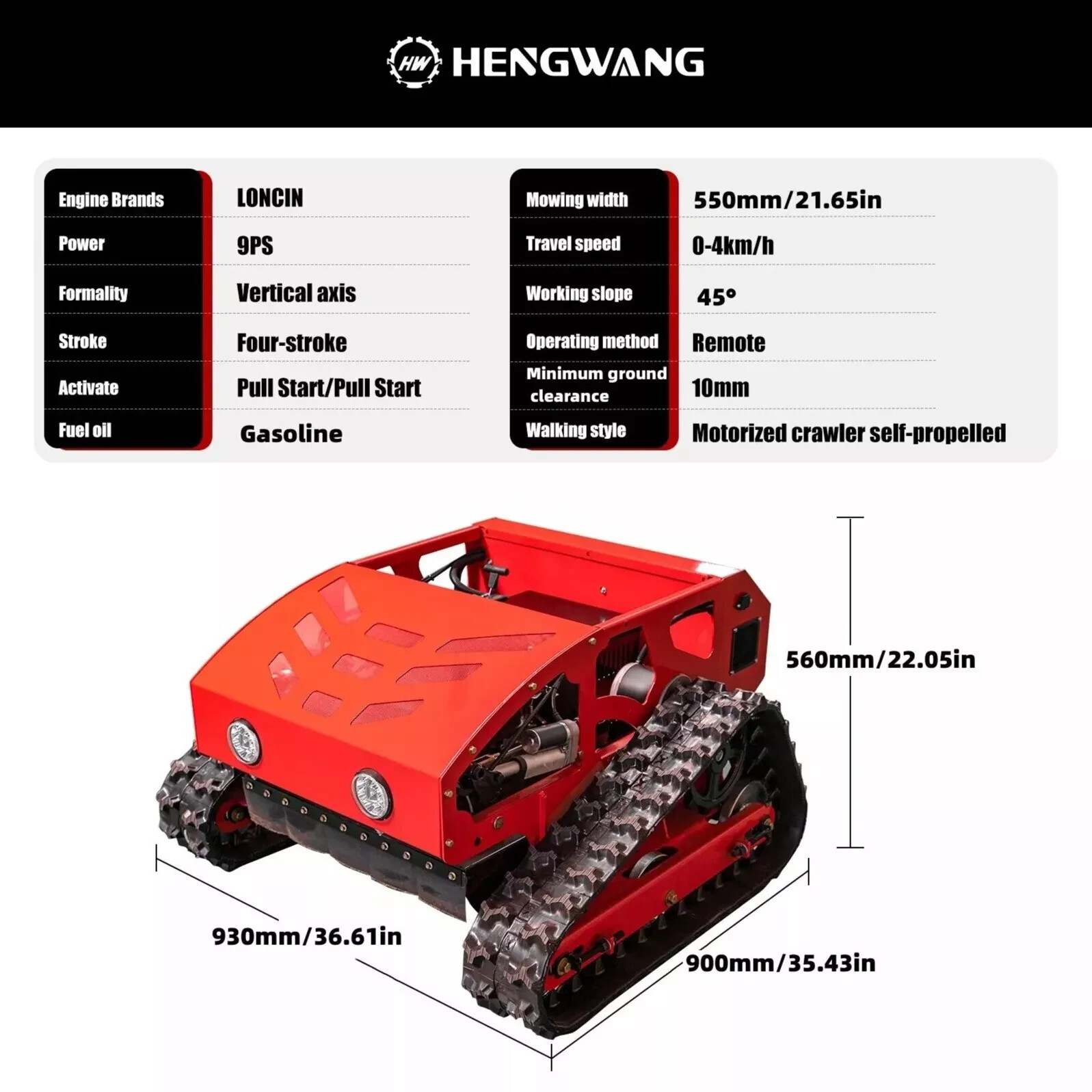 HW HENGWANG

| Engine Brands | LONCIN |
|---|---|
| Power | 9PS |
| Formality | Vertical axis |
| Stroke | Four-stroke |
| Activate | Pull Start/Pull Start |
| Fuel oil | Gasoline |

| Mowing width | 550mm/21.65in |
|---|---|
| Travel speed | 0-4km/h |
| Working slope | 45° |
| Operating method | Remote |
| Minimum ground clearance | 10mm |
| Walking style | Motorized crawler self-propelled |

560mm/22.05in

930mm/36.61in

900mm/35.43in