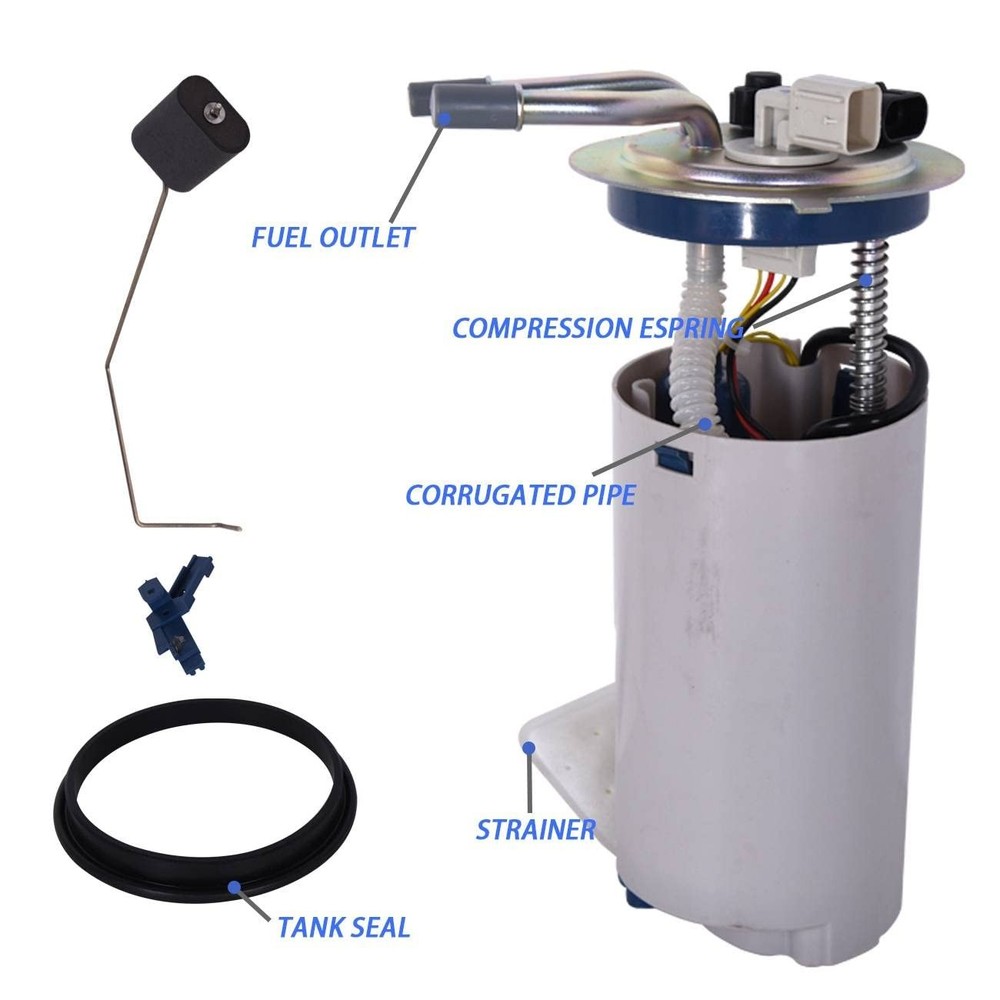 FUEL OUTLET

COMPRESSION ESPRING

CORRUGATED PIPE

STRAINER

TANK SEAL