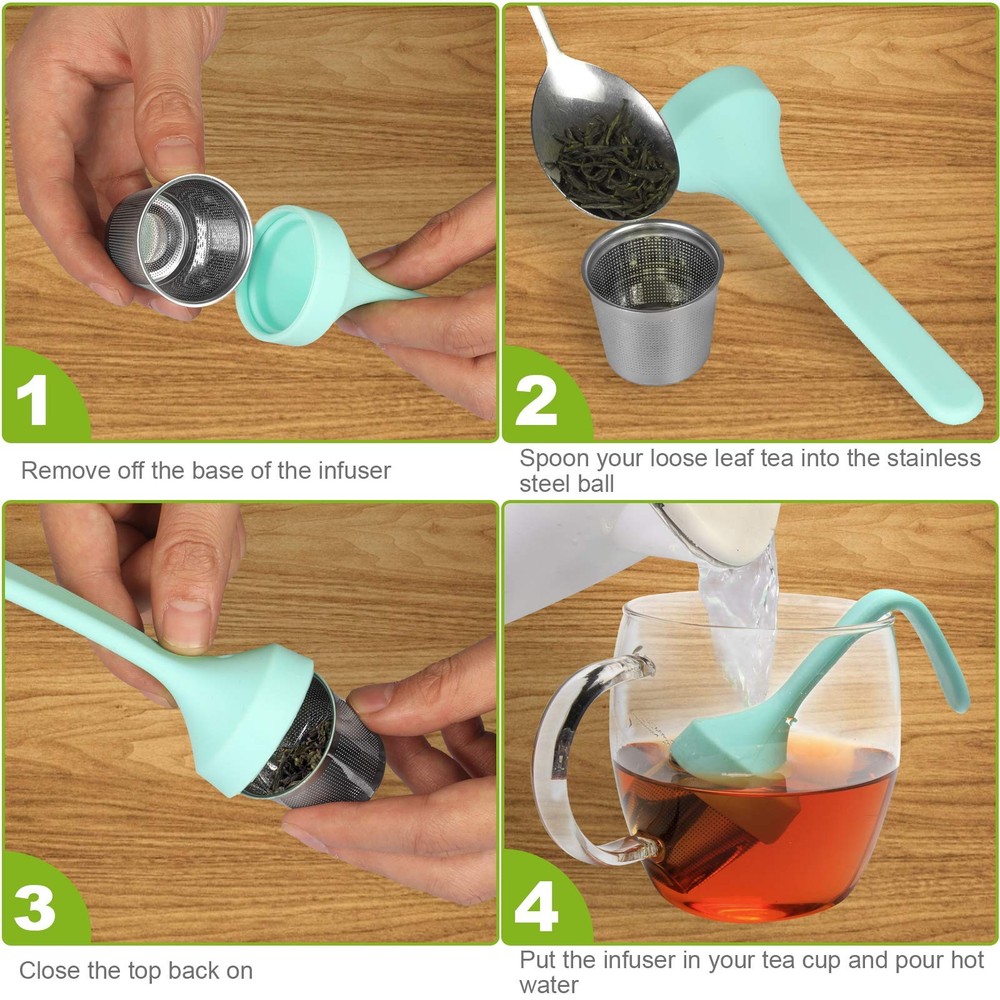 1

Remove off the base of the infuser

2

Spoon your loose leaf tea into the stainless steel ball

3

Close the top back on

4

Put the infuser in your tea cup and pour hot water