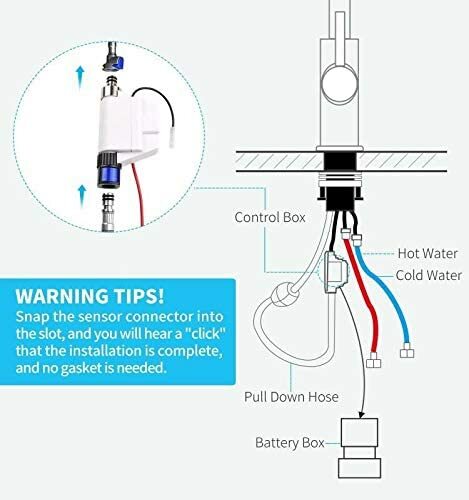 Control Box

Hot Water

Cold Water

WARNING TIPS!
Snap the sensor connector into the slot, and you will hear a "click" that the installation is complete, and no gasket is needed.

Pull Down Hose

Battery Box