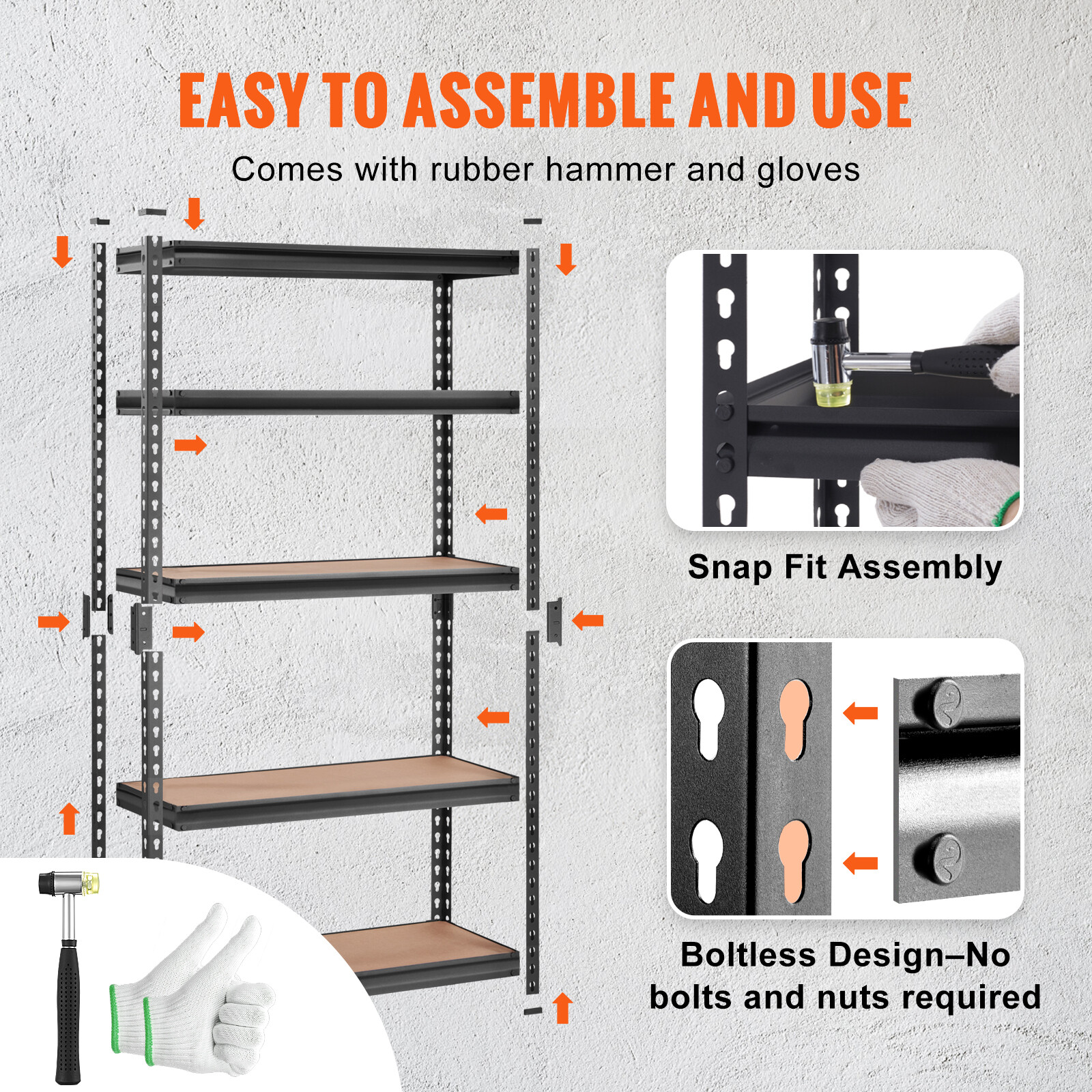 EASY TO ASSEMBLE AND USE

Comes with rubber hammer and gloves

Snap Fit Assembly

Boltless Design–No bolts and nuts required