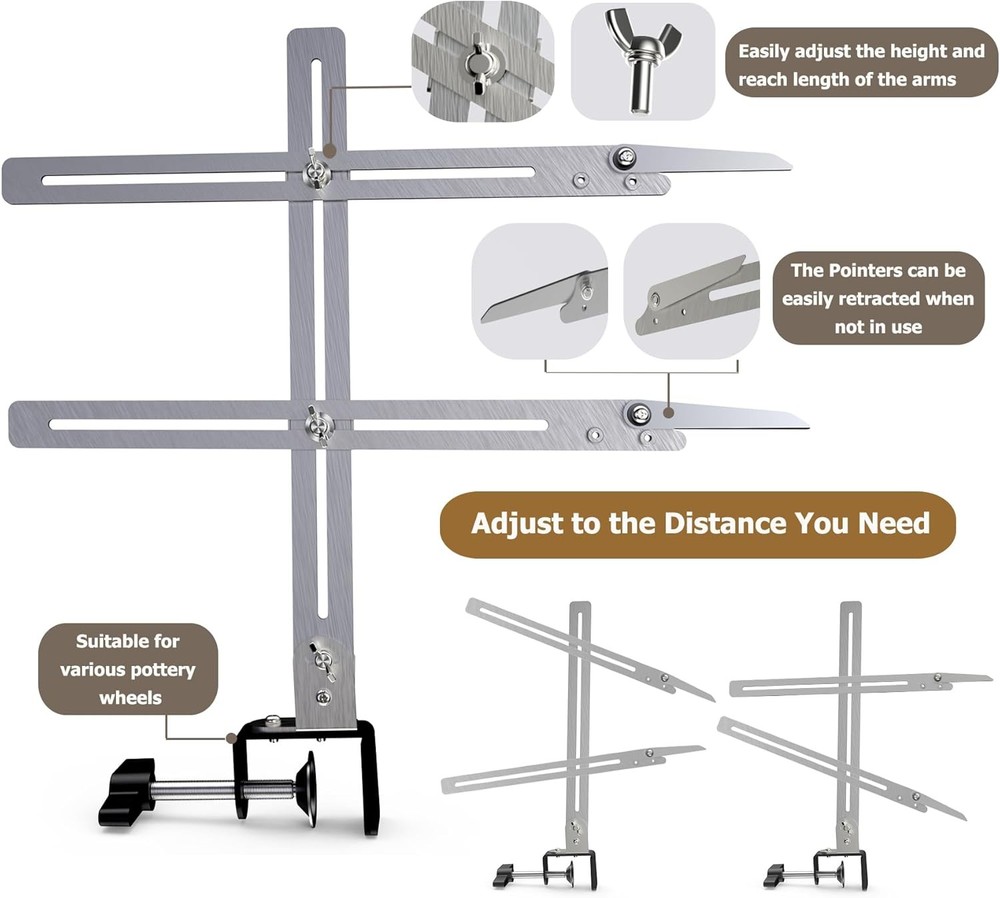 Easily adjust the height and reach length of the arms

The Pointers can be easily retracted when not in use

Adjust to the Distance You Need

Suitable for various pottery wheels