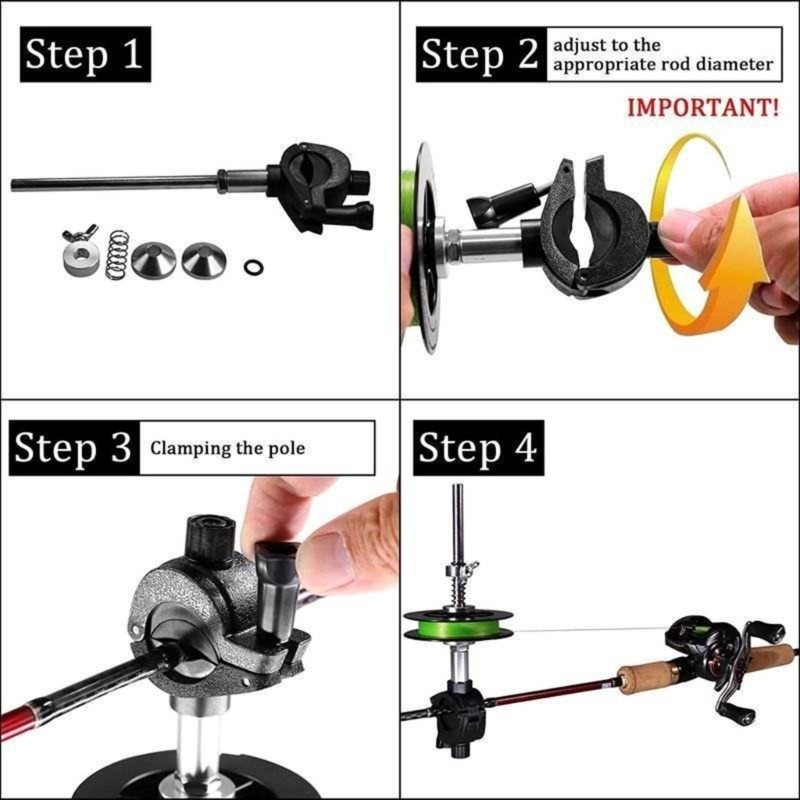 Step 1

Step 2 adjust to the appropriate rod diameter

IMPORTANT!

Step 3 Clamping the pole

Step 4