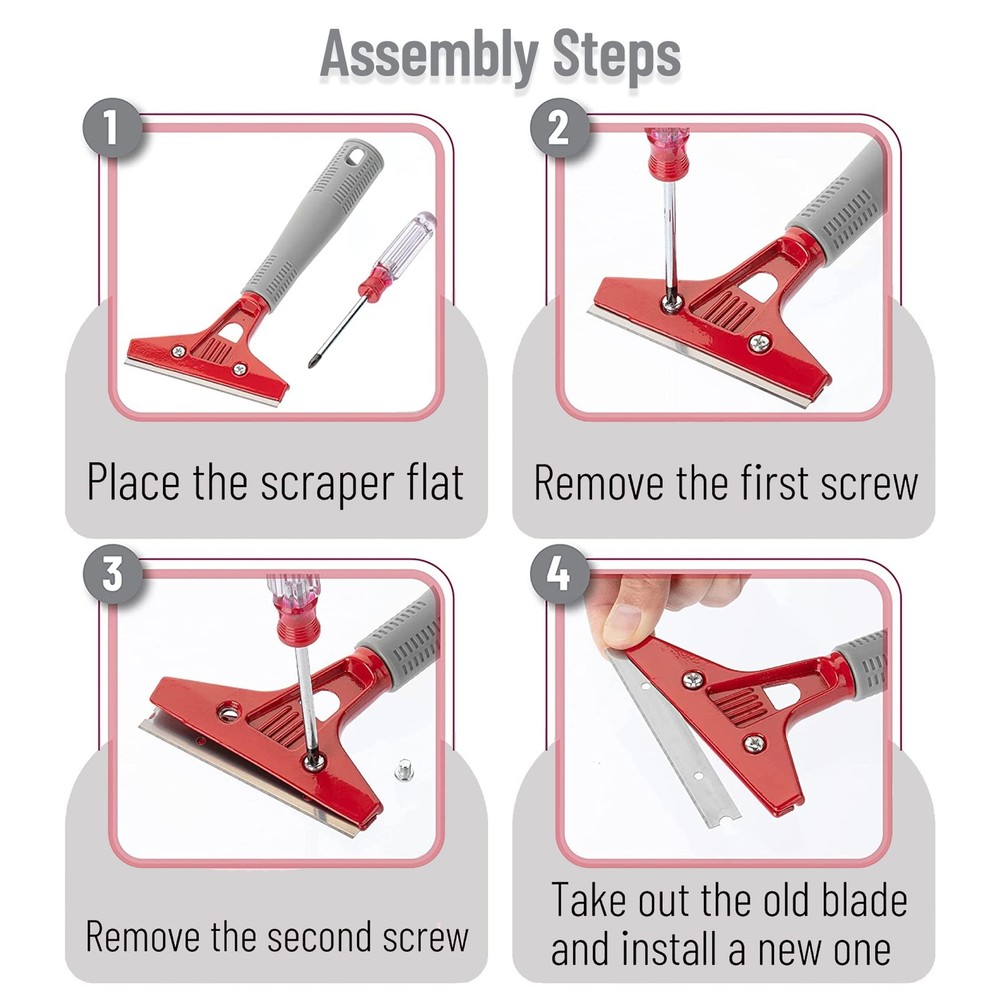 Assembly Steps

1

Place the scraper flat

2

Remove the first screw

3

Remove the second screw

4

Take out the old blade and install a new one