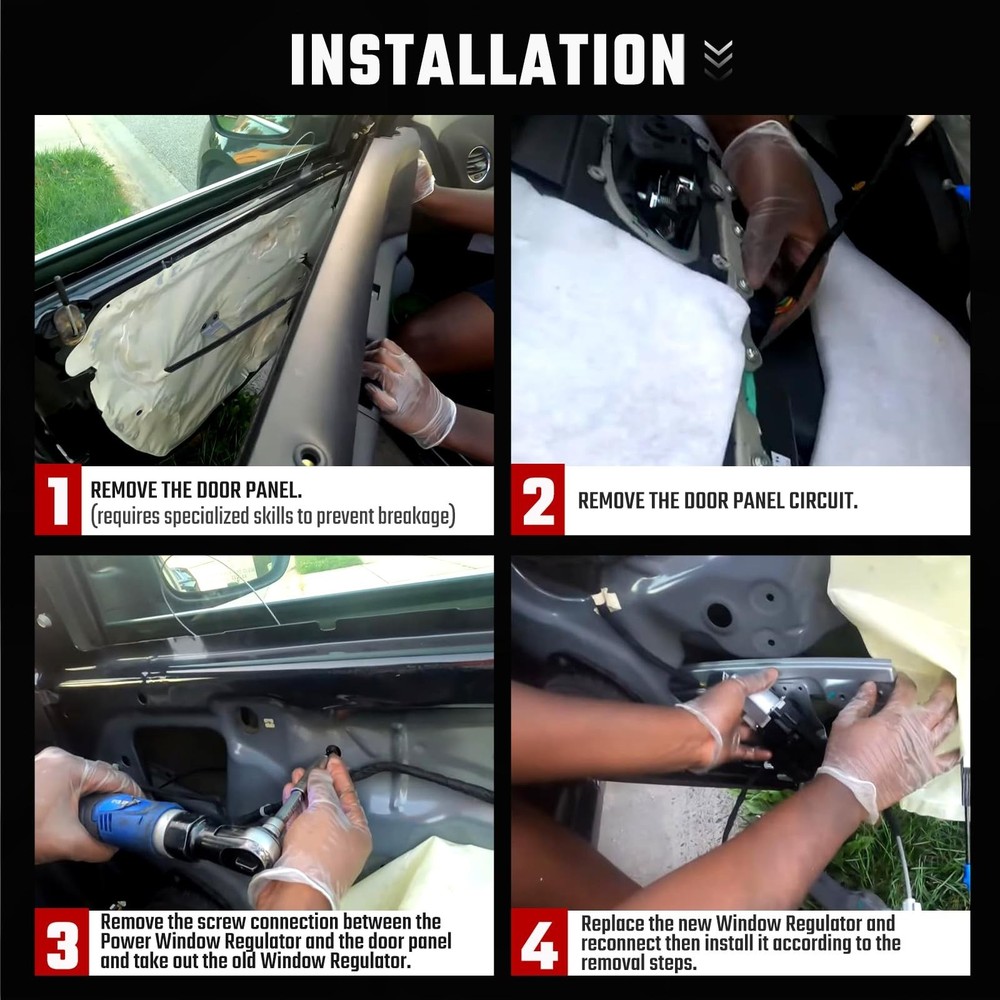 INSTALLATION

1 REMOVE THE DOOR PANEL.
(requires specialized skills to prevent breakage)

2 REMOVE THE DOOR PANEL CIRCUIT.

3 Remove the screw connection between the Power Window Regulator and the door panel and take out the old Window Regulator.

4 Replace the new Window Regulator and reconnect then install it according to the removal steps.