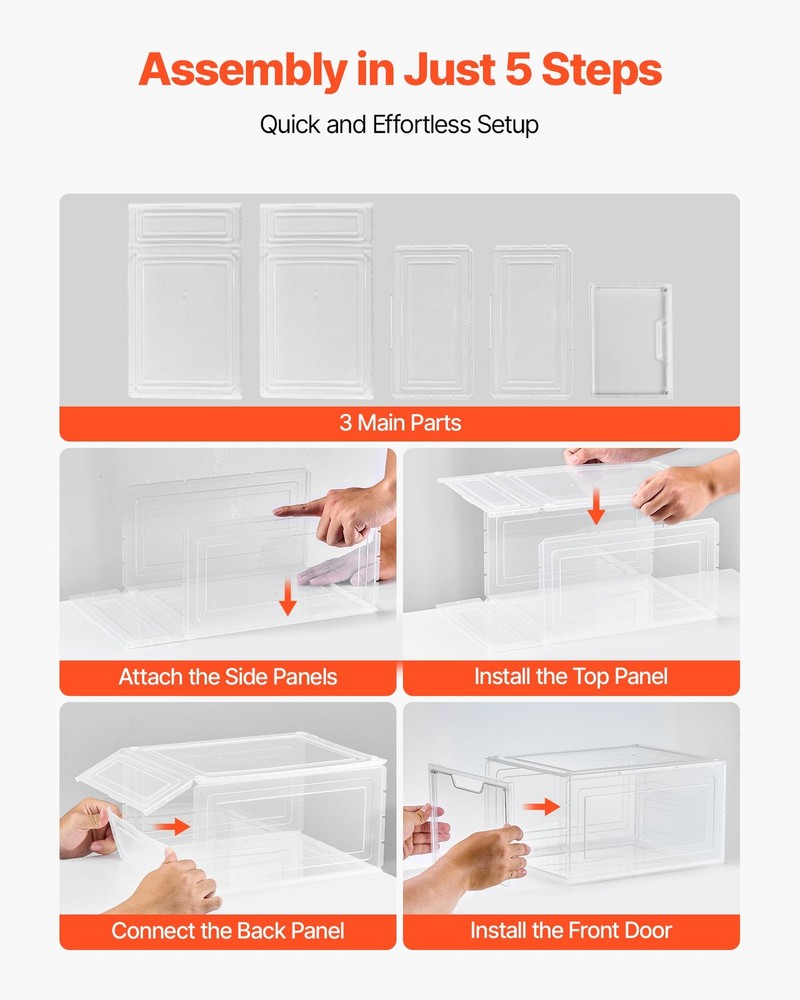 Assembly in Just 5 Steps

Quick and Effortless Setup

3 Main Parts

Attach the Side Panels

Install the Top Panel

Connect the Back Panel

Install the Front Door