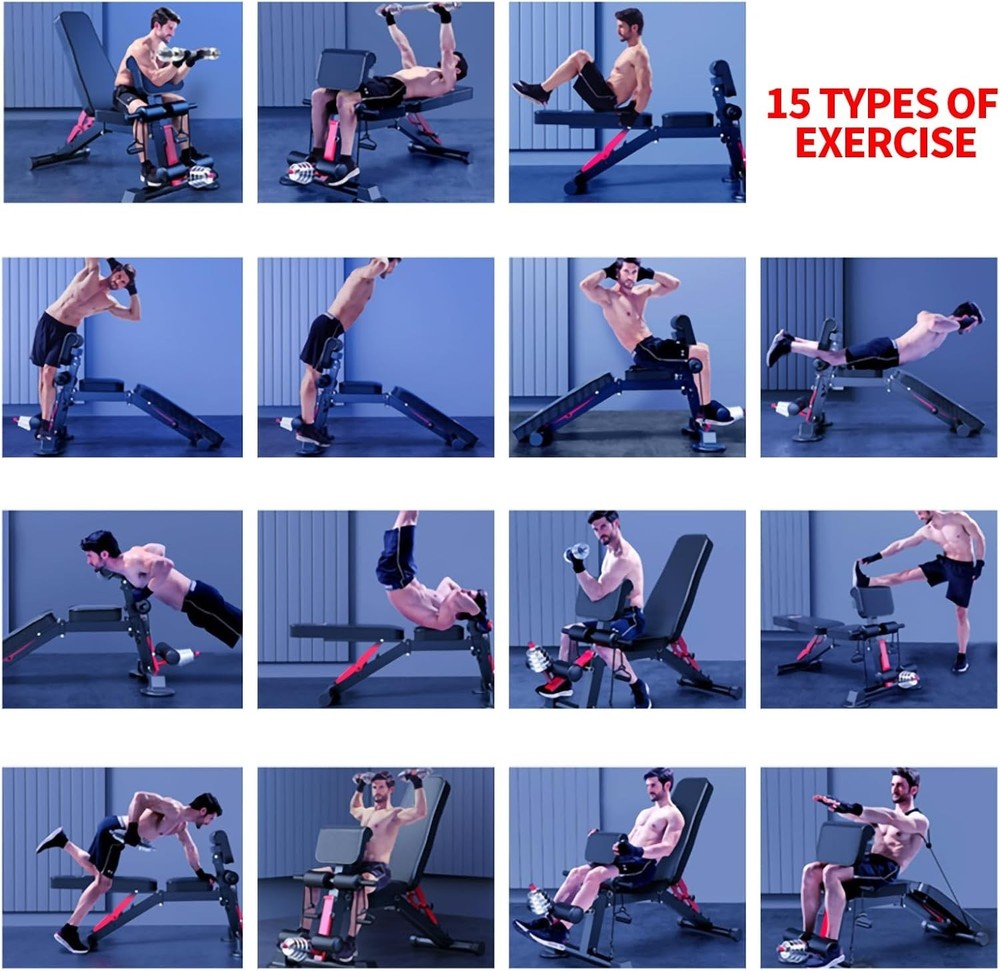 15 TYPES OF EXERCISE