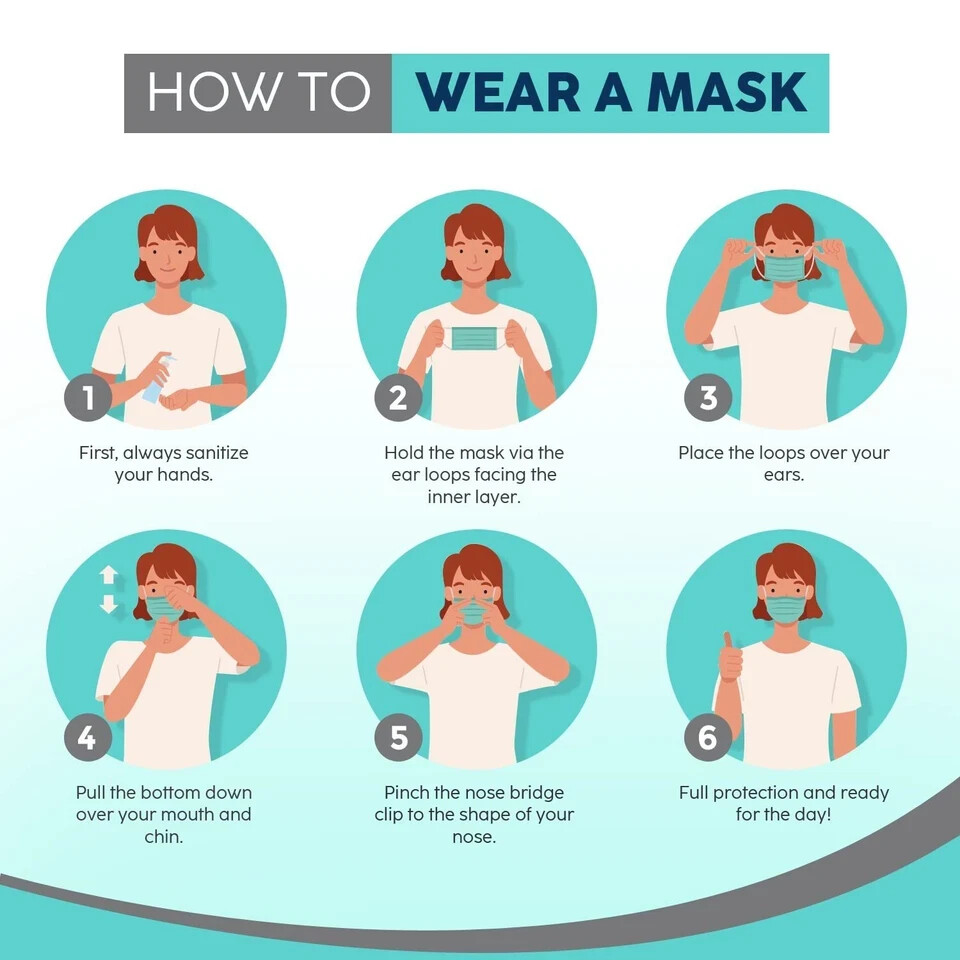 HOW TO WEAR A MASK

1
First, always sanitize your hands.

2
Hold the mask via the ear loops facing the inner layer.

3
Place the loops over your ears.

4
Pull the bottom down over your mouth and chin.

5
Pinch the nose bridge clip to the shape of your nose.

6
Full protection and ready for the day!