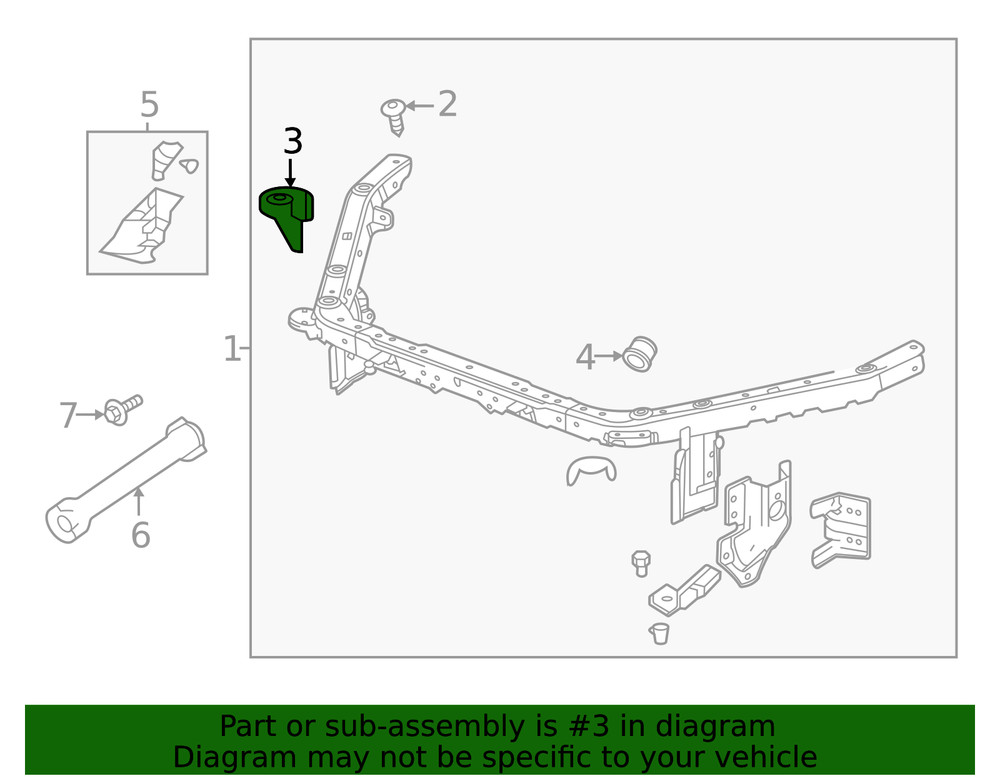 5
3
2
1
4
7
6

Part or sub-assembly is #3 in diagram
Diagram may not be specific to your vehicle