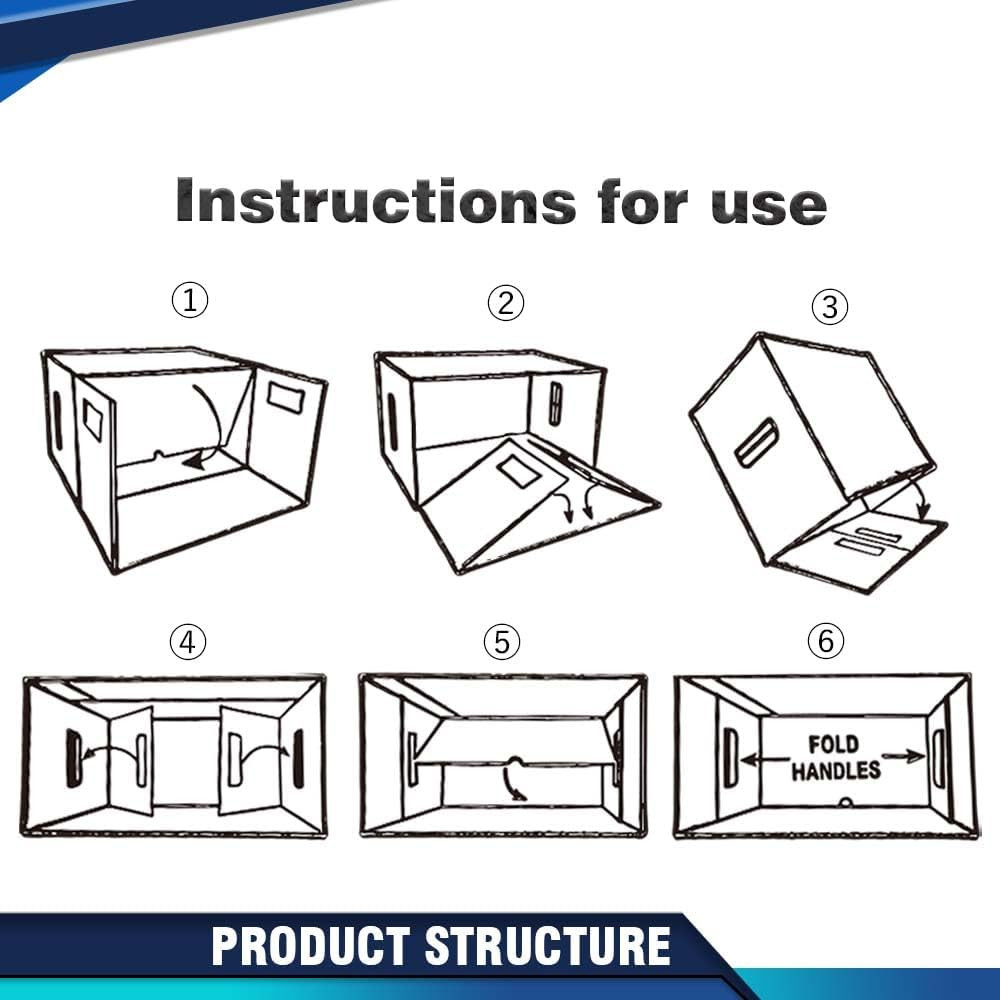 Instructions for use

①

②

③

④

⑤

⑥

FOLD HANDLES

PRODUCT STRUCTURE