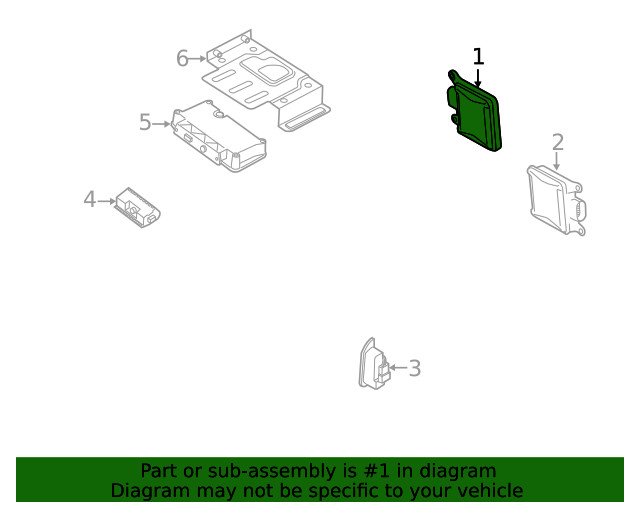 6
1
5
2
4
3

Part or sub-assembly is #1 in diagram
Diagram may not be specific to your vehicle