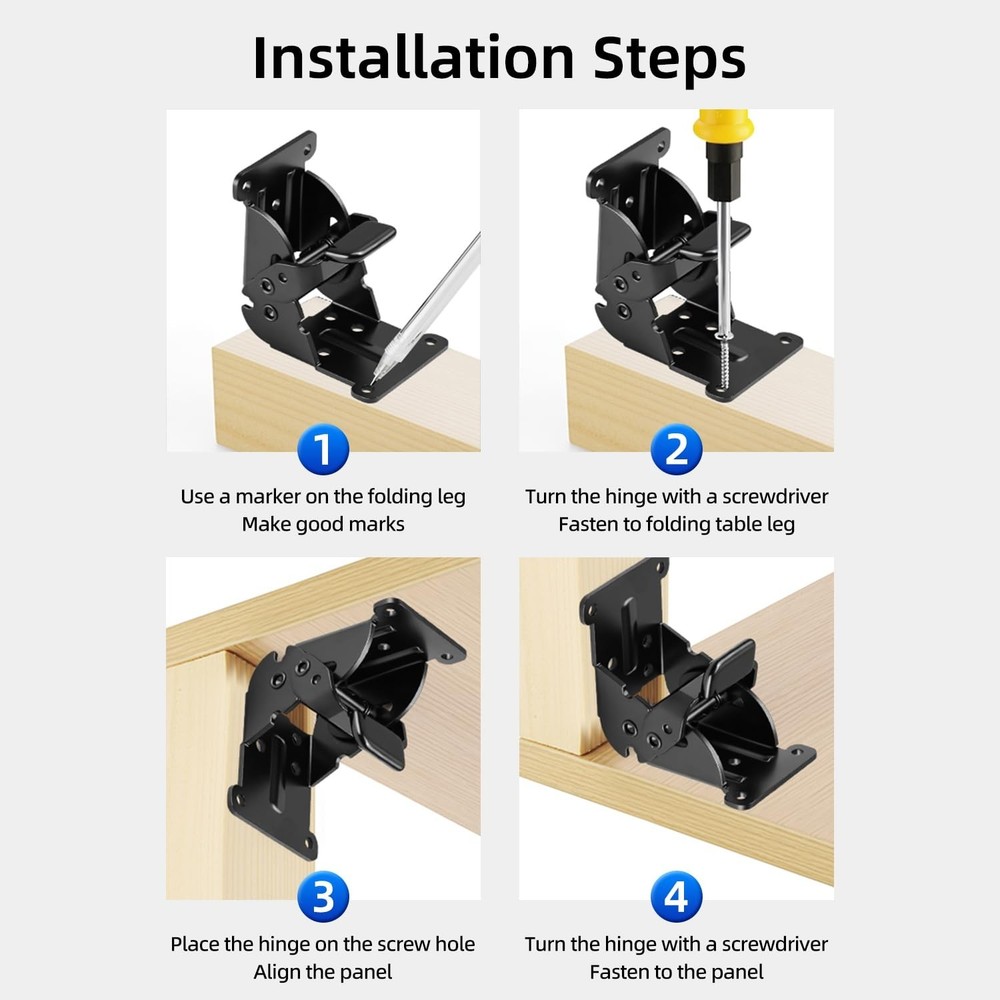 Installation Steps

1

Use a marker on the folding leg
Make good marks

2

Turn the hinge with a screwdriver
Fasten to folding table leg

3

Place the hinge on the screw hole
Align the panel

4

Turn the hinge with a screwdriver
Fasten to the panel