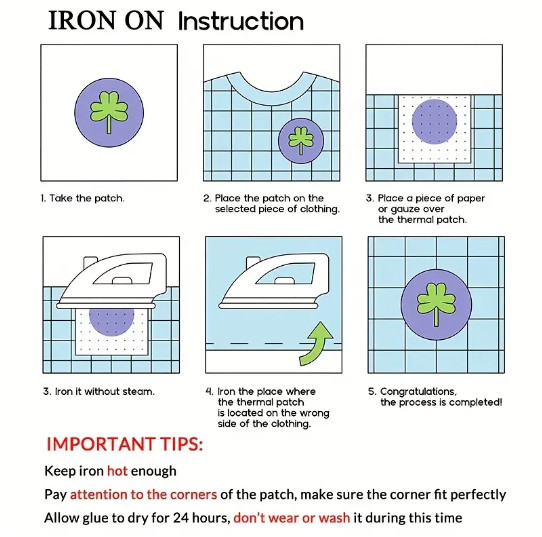 IRON ON Instruction

1. Take the patch.

2. Place the patch on the selected piece of clothing.

3. Place a piece of paper or gauze over the thermal patch.

3. Iron it without steam.

4. Iron the place where the thermal patch is located on the wrong side of the clothing.

5. Congratulations, the process is completed!

IMPORTANT TIPS:

Keep iron hot enough

Pay attention to the corners of the patch, make sure the corner fit perfectly

Allow glue to dry for 24 hours, don't wear or wash it during this time