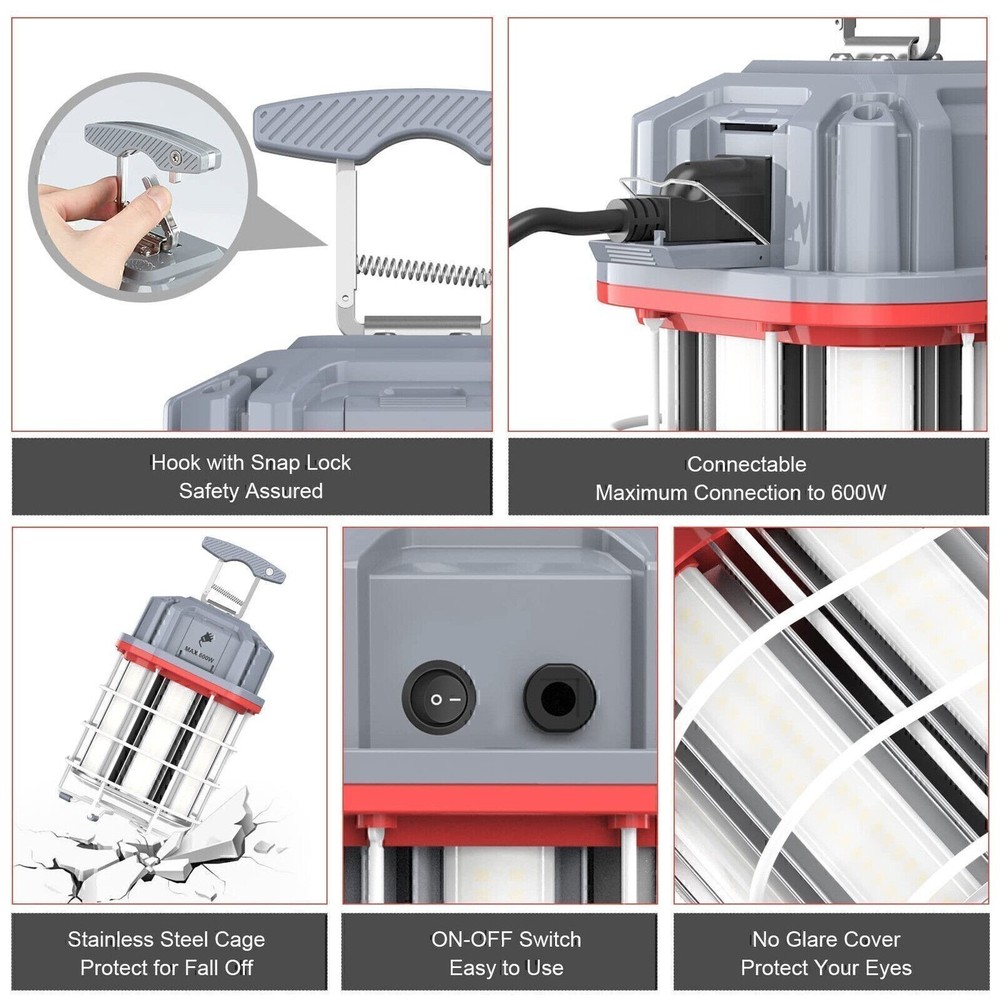 Hook with Snap Lock
Safety Assured

Connectable
Maximum Connection to 600W

MAX 600W

Stainless Steel Cage
Protect for Fall Off

ON-OFF Switch
Easy to Use

No Glare Cover
Protect Your Eyes