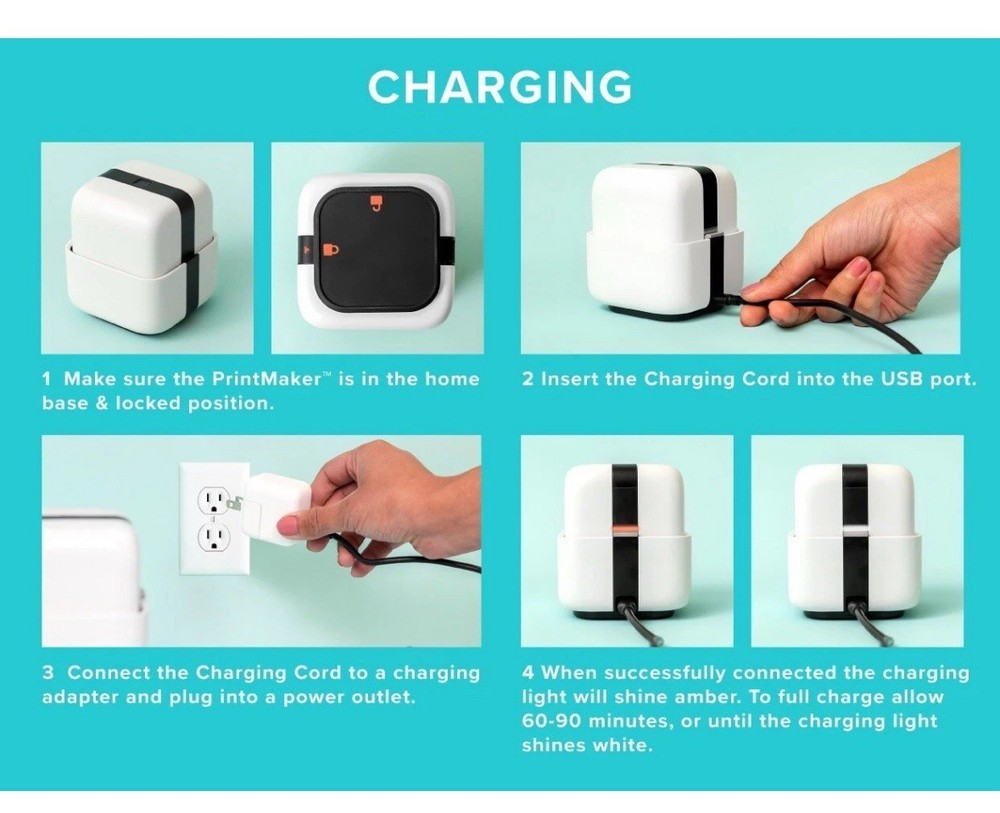 CHARGING

1 Make sure the PrintMaker™ is in the home base & locked position.

2 Insert the Charging Cord into the USB port.

3 Connect the Charging Cord to a charging adapter and plug into a power outlet.

4 When successfully connected the charging light will shine amber. To full charge allow 60-90 minutes, or until the charging light shines white.