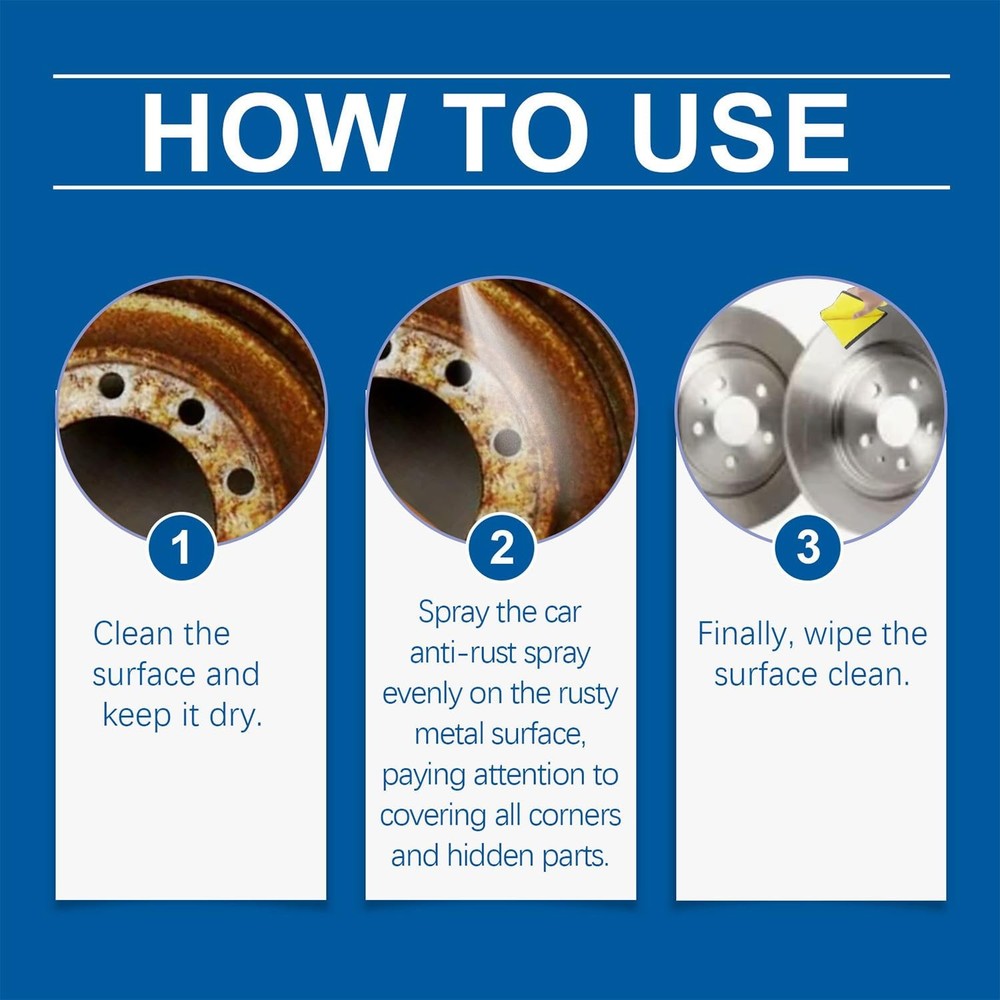 HOW TO USE

1

Clean the surface and keep it dry.

2

Spray the car anti-rust spray evenly on the rusty metal surface, paying attention to covering all corners and hidden parts.

3

Finally, wipe the surface clean.