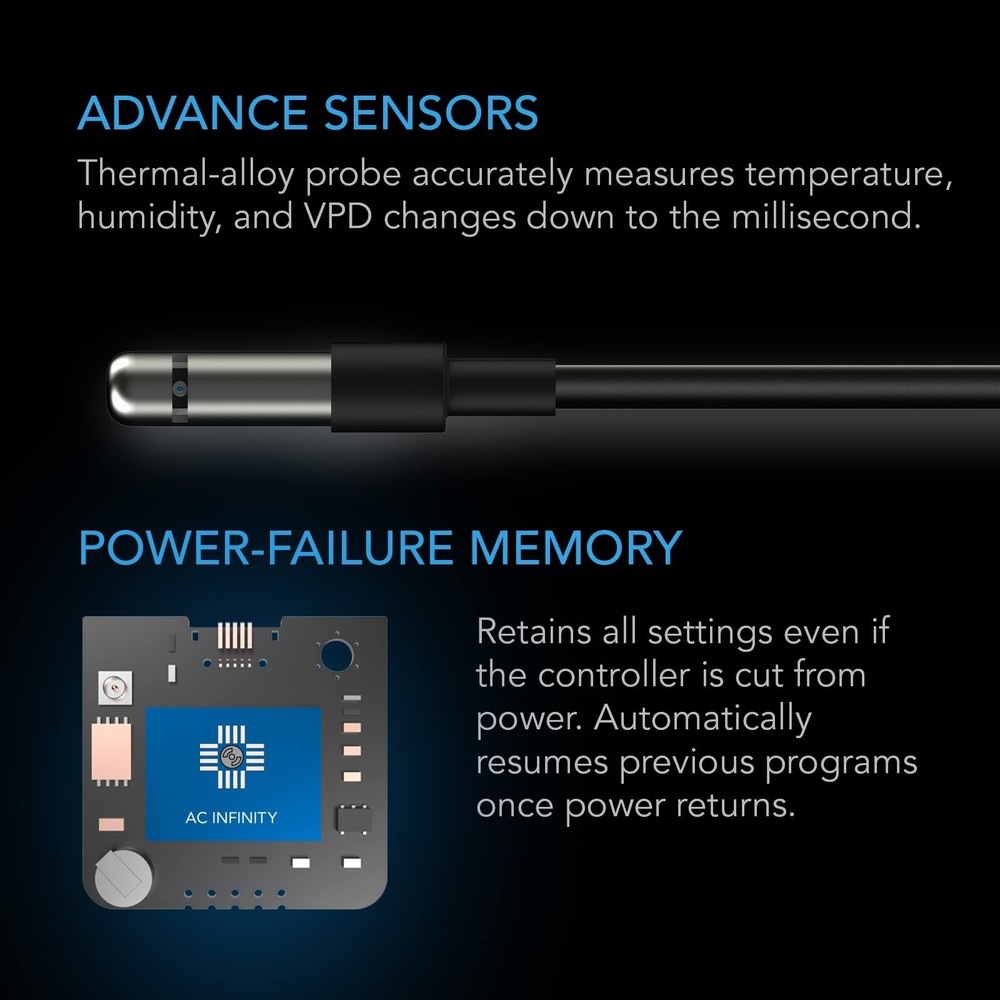 ADVANCE SENSORS

Thermal-alloy probe accurately measures temperature, humidity, and VPD changes down to the millisecond.

POWER-FAILURE MEMORY

AC INFINITY

Retains all settings even if the controller is cut from power. Automatically resumes previous programs once power returns.